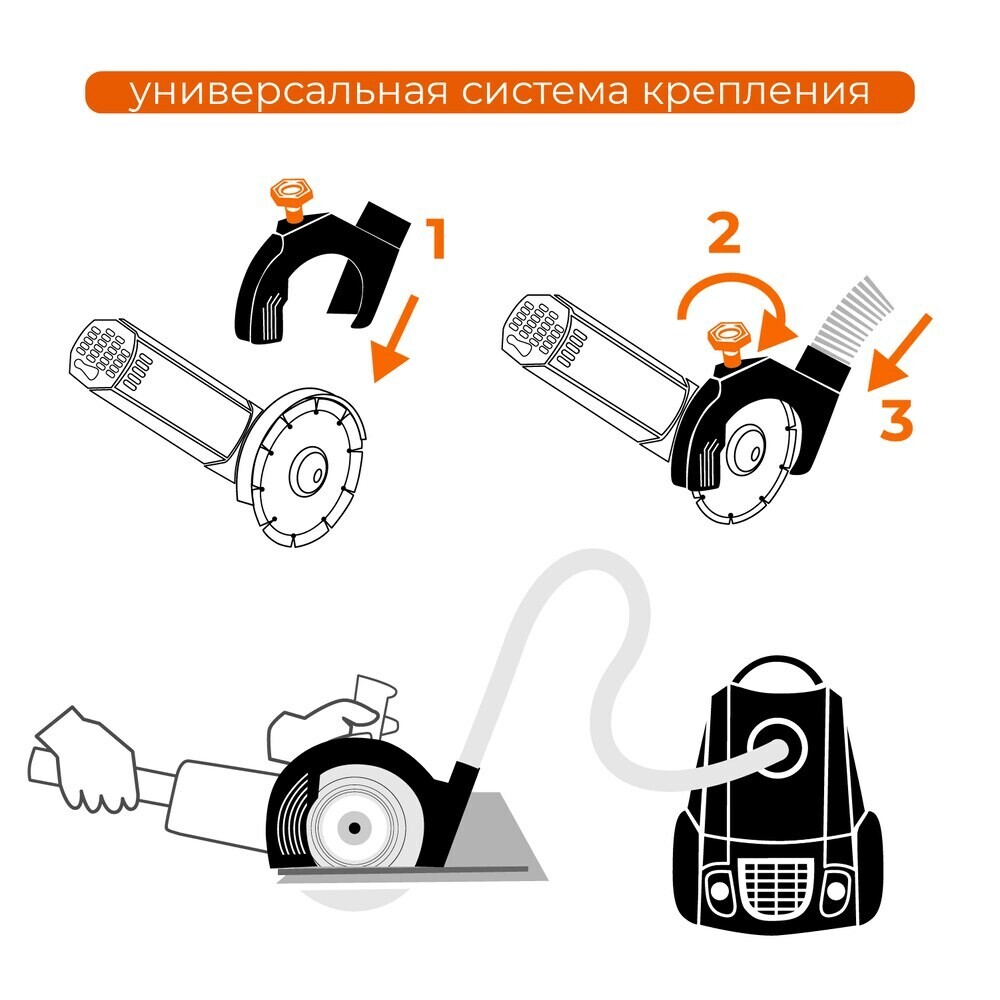 универсальная система крепления

1

2

3