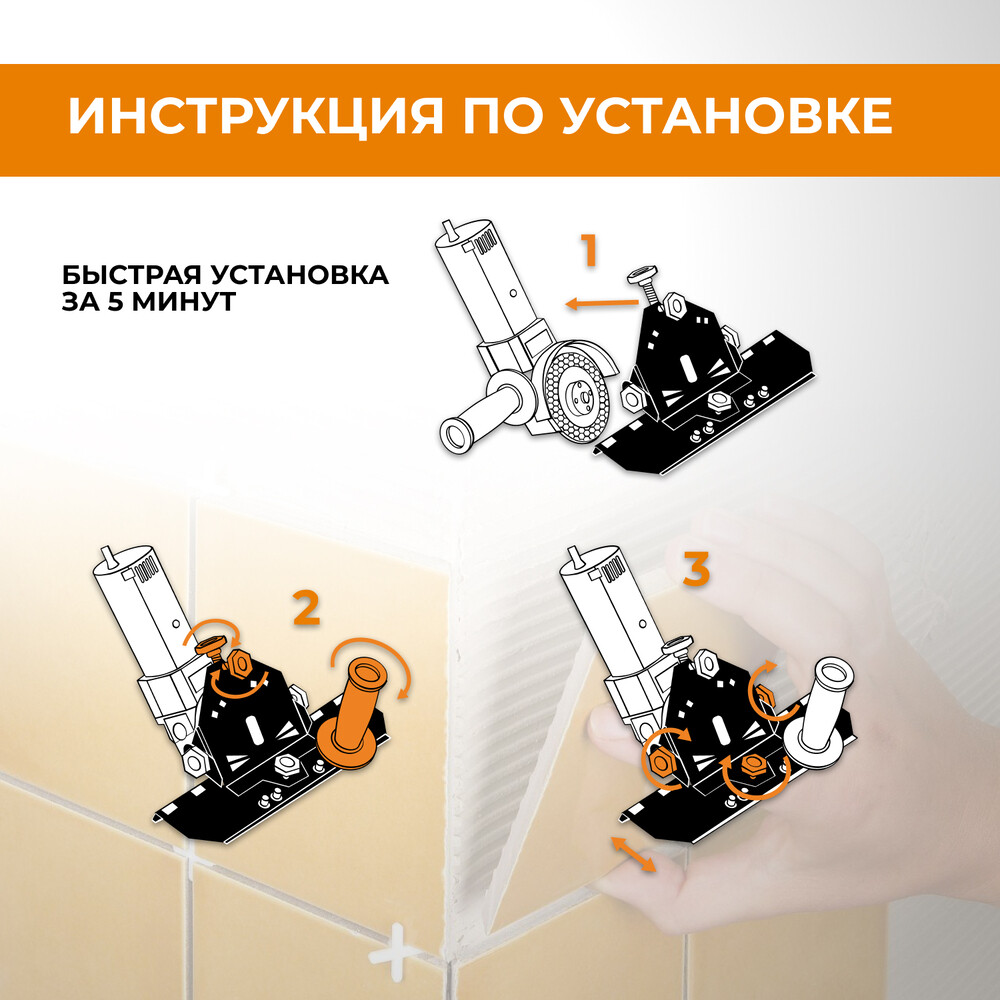 ИНСТРУКЦИЯ ПО УСТАНОВКЕ

БЫСТРАЯ УСТАНОВКА ЗА 5 МИНУТ

1

2

3