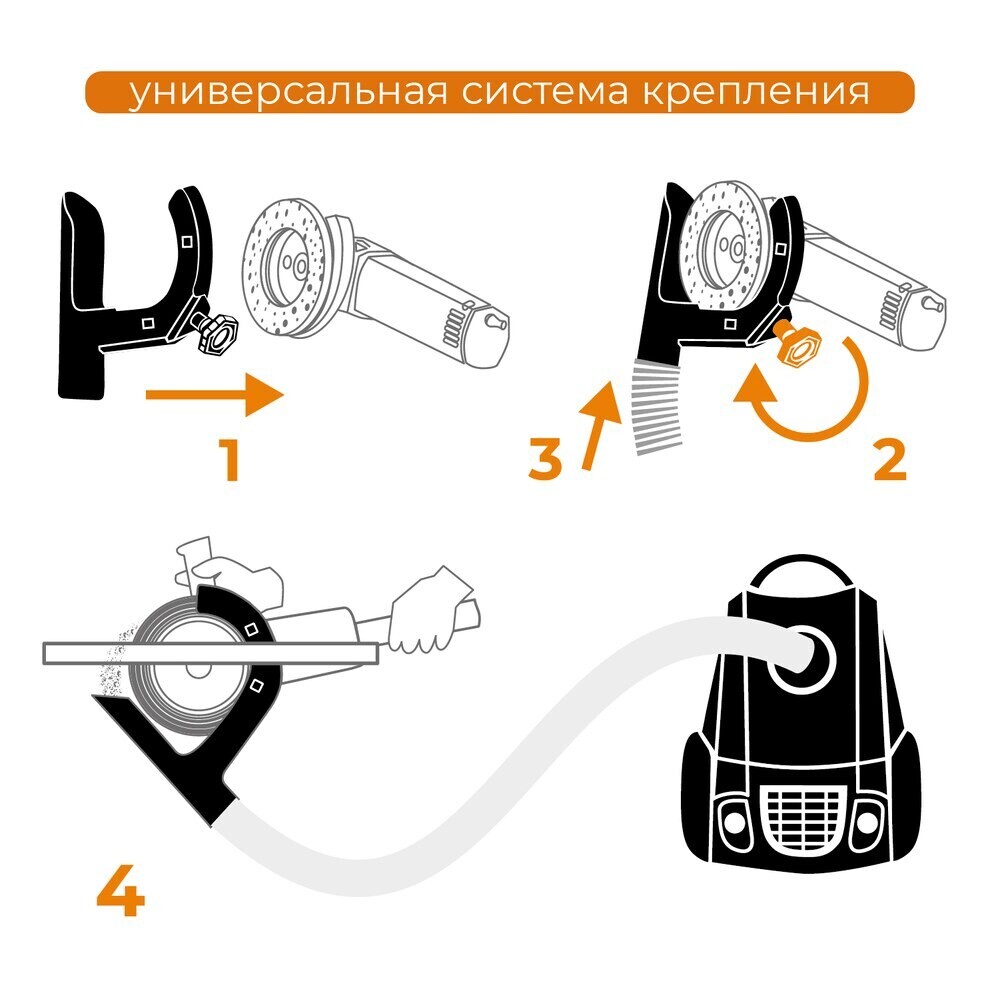 универсальная система крепления

1

3

2

4