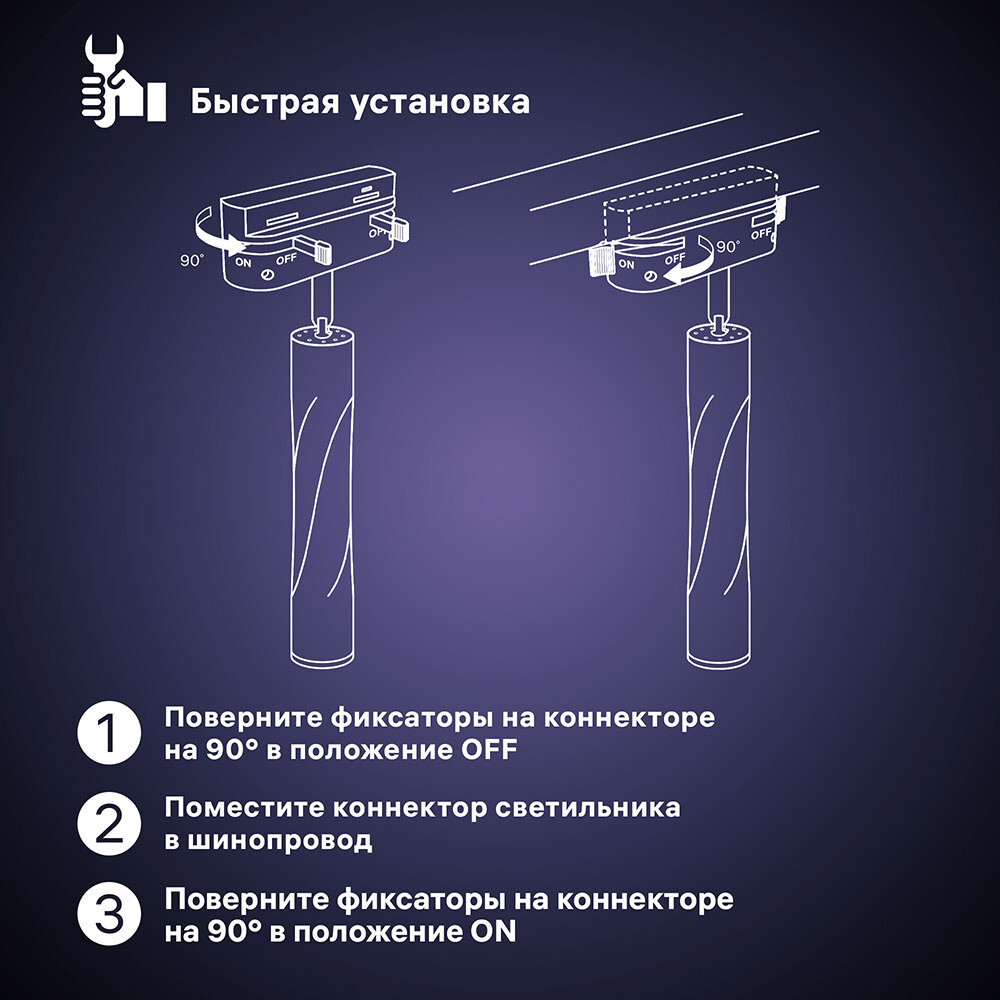 Быстрая установка

90°
ON
OFF
OFF

ON
OFF
90°
OFF

1 Поверните фиксаторы на коннекторе на 90° в положение OFF

2 Поместите коннектор светильника в шинопровод

3 Поверните фиксаторы на коннекторе на 90° в положение ON