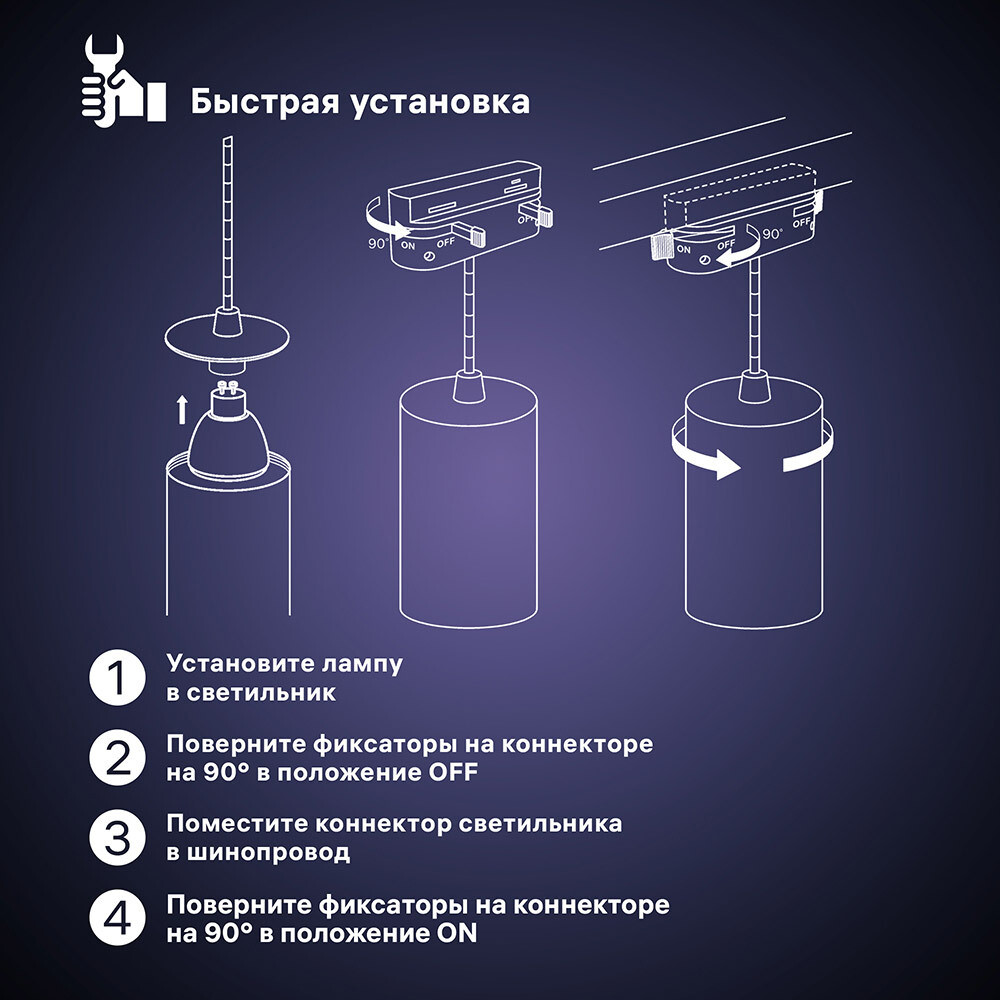 Быстрая установка

90° ON OFF OFF

ON OFF 90° OFF

1 Установите лампу в светильник

2 Поверните фиксаторы на коннекторе на 90° в положение OFF

3 Поместите коннектор светильника в шинопровод

4 Поверните фиксаторы на коннекторе на 90° в положение ON