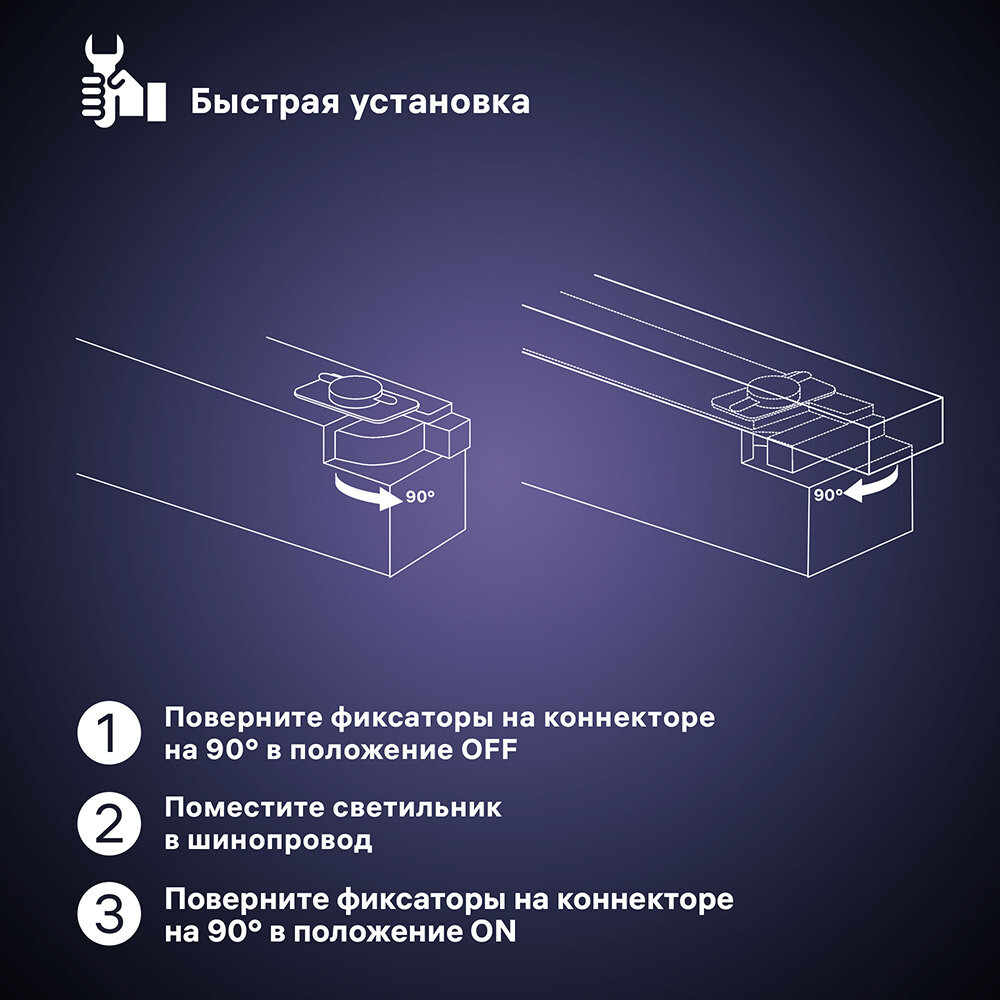 Быстрая установка

90°

90°

1 Поверните фиксаторы на коннекторе на 90° в положение OFF

2 Поместите светильник в шинопровод

3 Поверните фиксаторы на коннекторе на 90° в положение ON