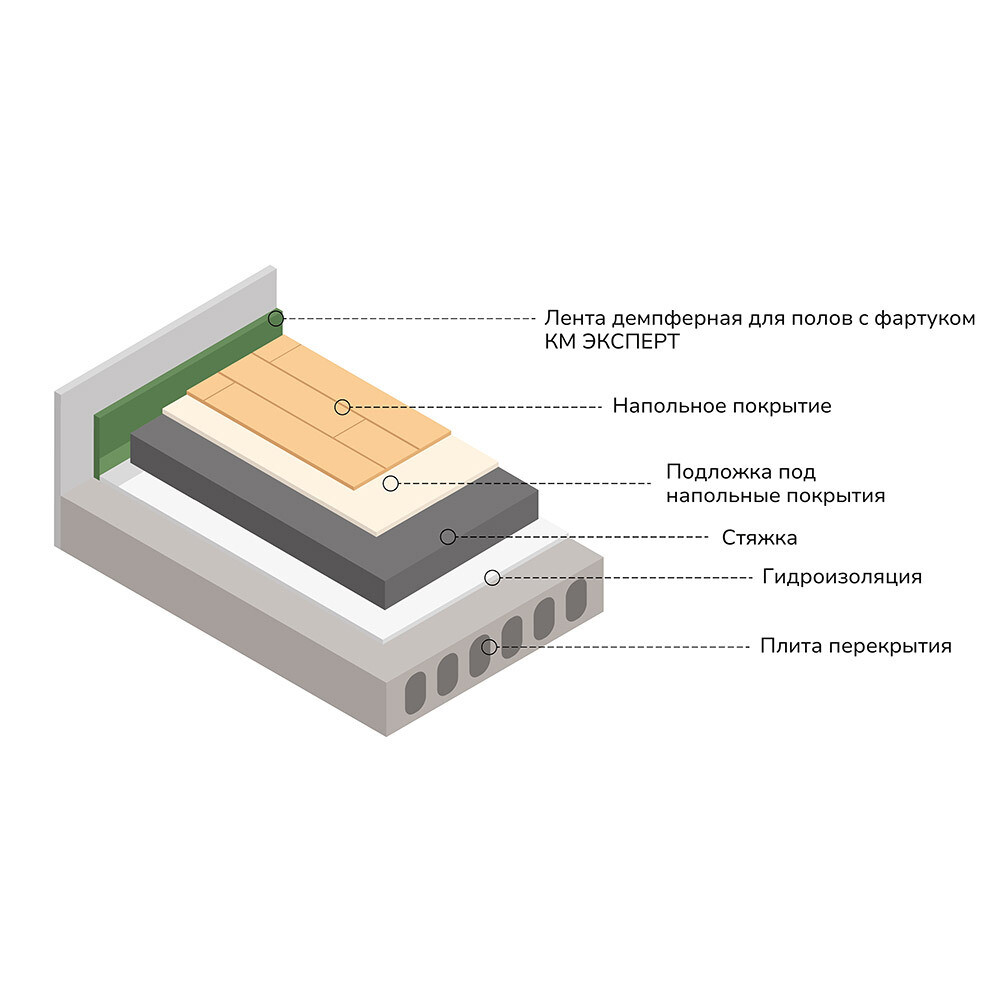 Лента демпферная для полов с фартуком КМ ЭКСПЕРТ

Напольное покрытие

Подложка под напольные покрытия

Стяжка

Гидроизоляция

Плита перекрытия