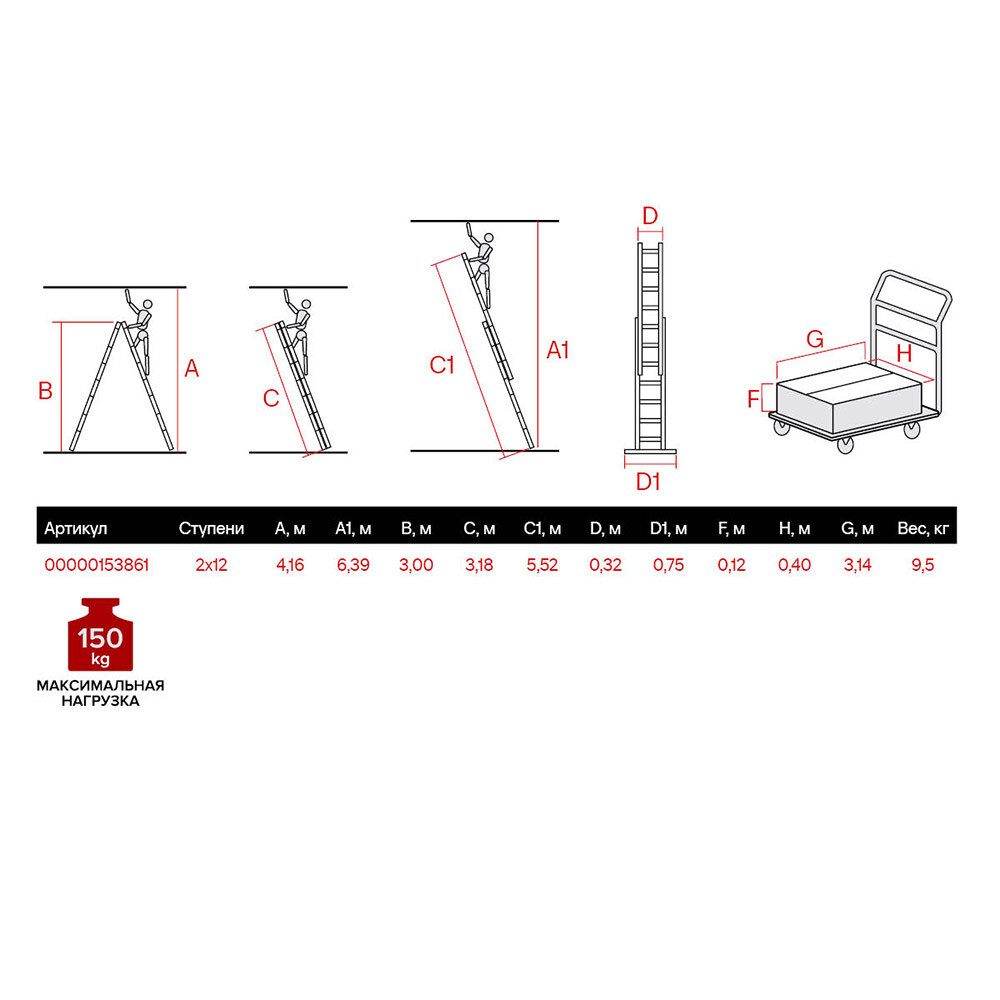 B A C C1 A1 D D1 G H F

| Артикул | Ступени | A, м | A1, м | B, м | C, м | C1, м | D, м | D1, м | F, м | H, м | G, м | Вес, кг |
|---|---|---|---|---|---|---|---|---|---|---|---|---|
| 00000153861 | 2x12 | 4,16 | 6,39 | 3,00 | 3,18 | 5,52 | 0,32 | 0,75 | 0,12 | 0,40 | 3,14 | 9,5 |

150 kg

МАКСИМАЛЬНАЯ НАГРУЗКА