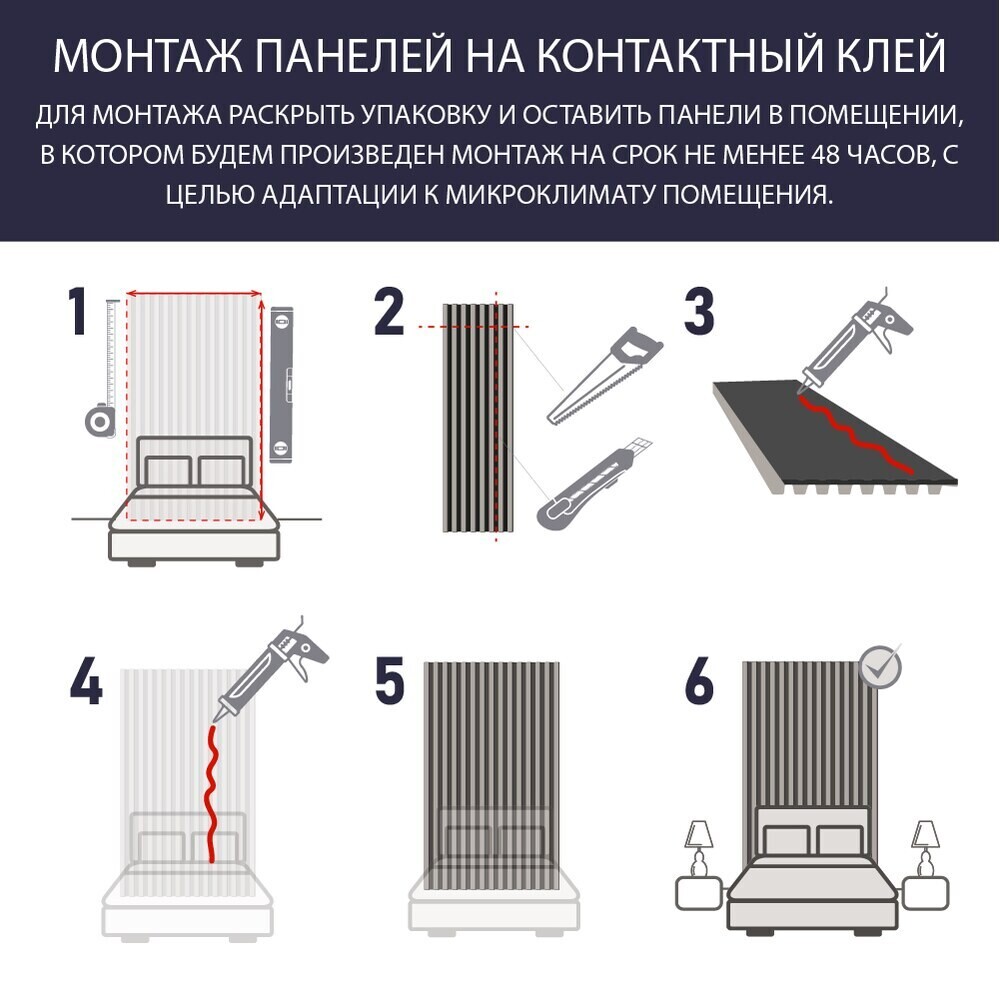 МОНТАЖ ПАНЕЛЕЙ НА КОНТАКТНЫЙ КЛЕЙ

ДЛЯ МОНТАЖА РАСКРЫТЬ УПАКОВКУ И ОСТАВИТЬ ПАНЕЛИ В ПОМЕЩЕНИИ, В КОТОРОМ БУДЕМ ПРОИЗВЕДЕН МОНТАЖ НА СРОК НЕ МЕНЕЕ 48 ЧАСОВ, С ЦЕЛЬЮ АДАПТАЦИИ К МИКРОКЛИМАТУ ПОМЕЩЕНИЯ.

1

2

3

4

5

6