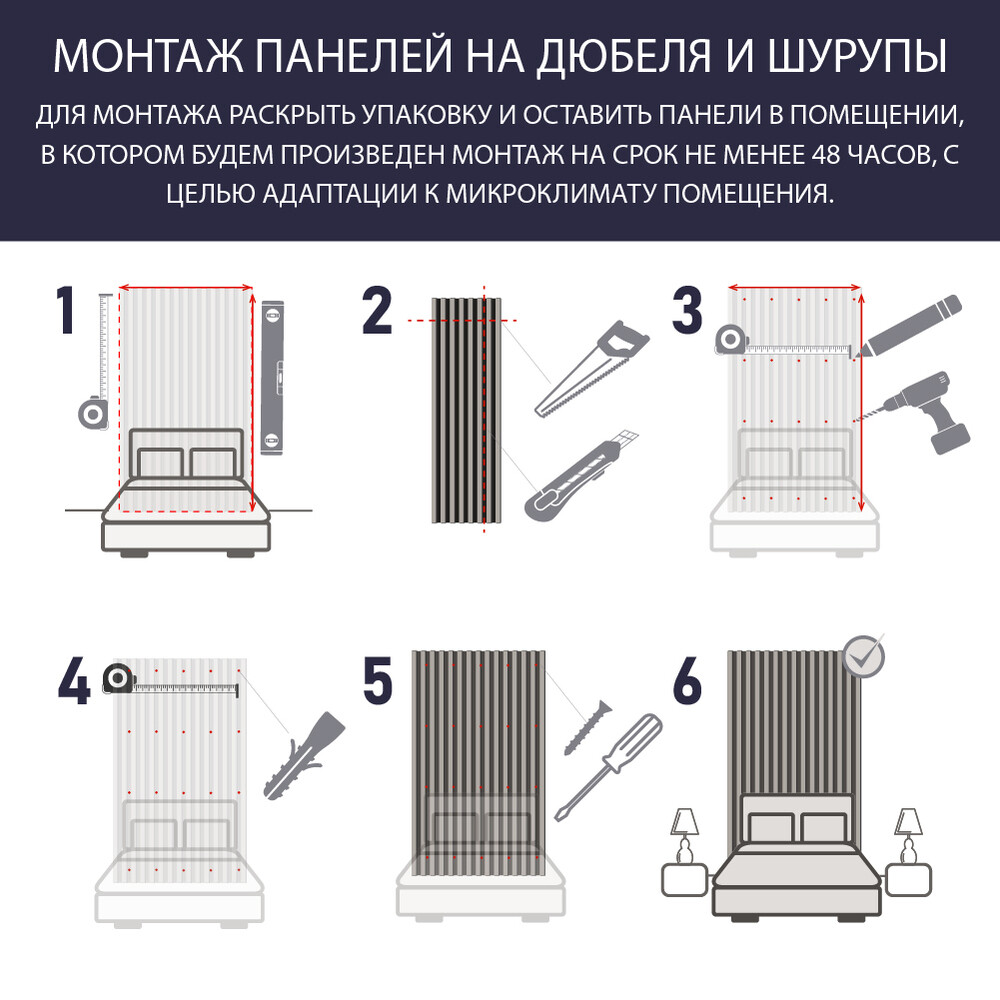 МОНТАЖ ПАНЕЛЕЙ НА ДЮБЕЛЯ И ШУРУПЫ

ДЛЯ МОНТАЖА РАСКРЫТЬ УПАКОВКУ И ОСТАВИТЬ ПАНЕЛИ В ПОМЕЩЕНИИ, В КОТОРОМ БУДЕМ ПРОИЗВЕДЕН МОНТАЖ НА СРОК НЕ МЕНЕЕ 48 ЧАСОВ, С ЦЕЛЬЮ АДАПТАЦИИ К МИКРОКЛИМАТУ ПОМЕЩЕНИЯ.

1

2

3

4

5

6