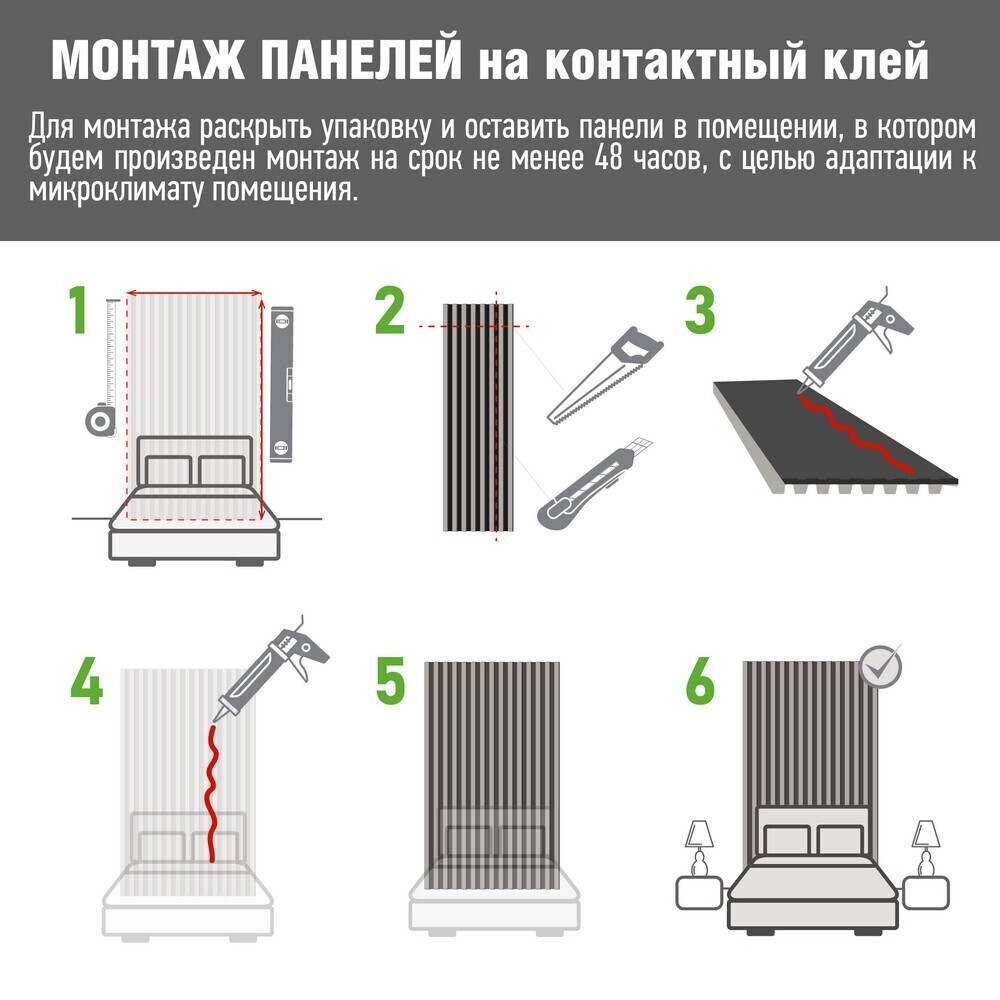 МОНТАЖ ПАНЕЛЕЙ на контактный клей

Для монтажа раскрыть упаковку и оставить панели в помещении, в котором будем произведен монтаж на срок не менее 48 часов, с целью адаптации к микроклимату помещения.

1

2

3

4

5

6