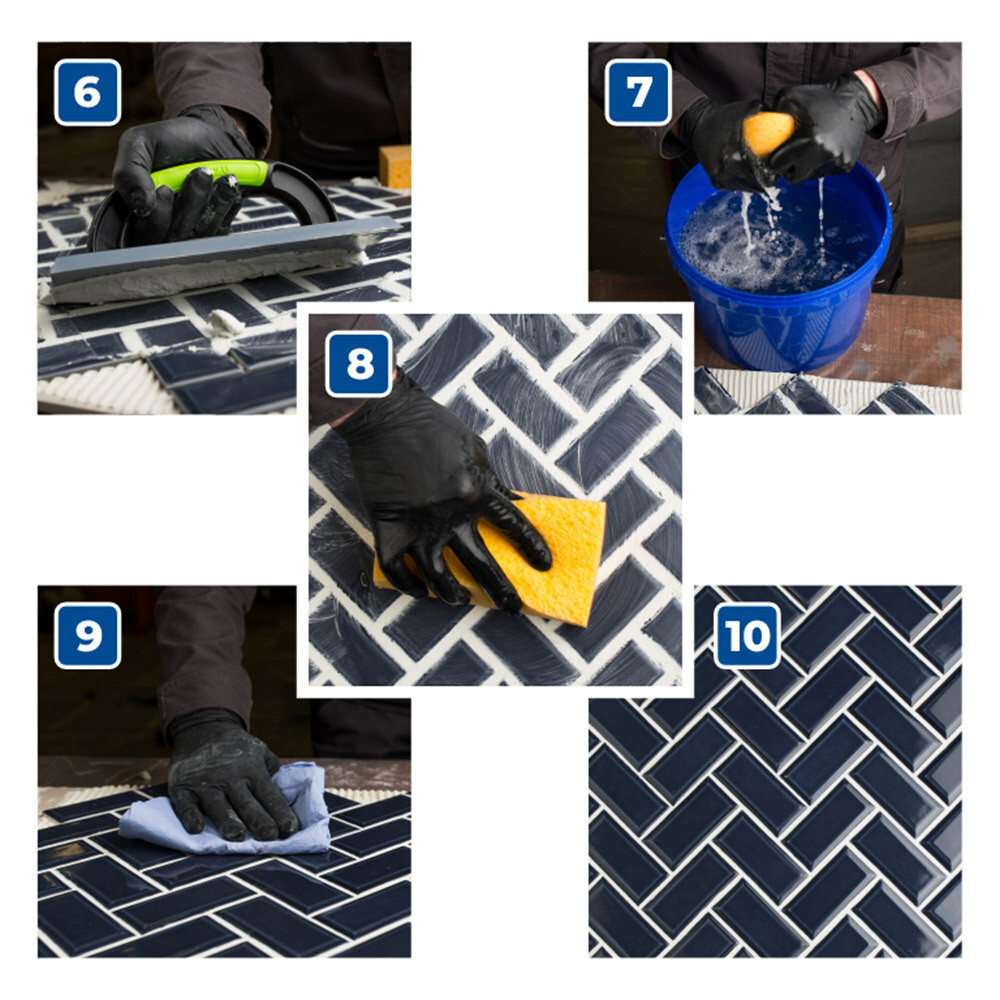 6

7

8

9

10