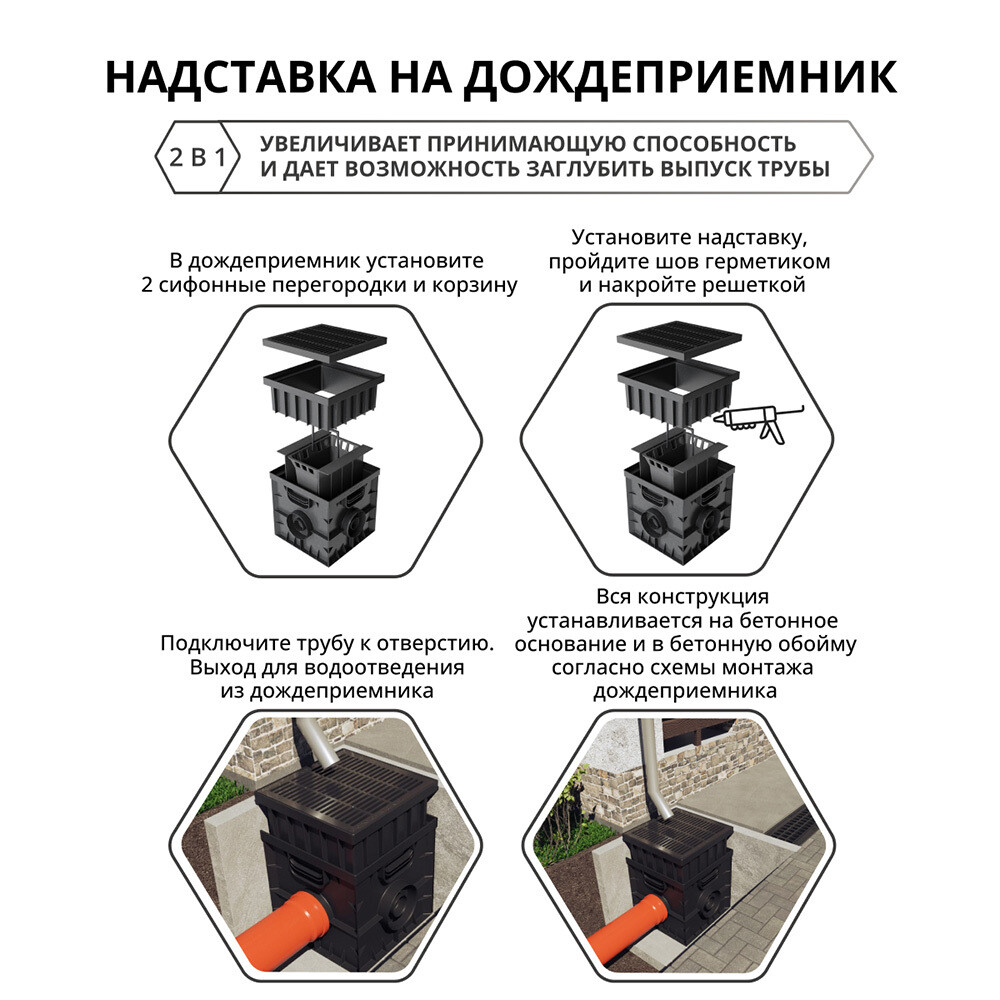 НАДСТАВКА НА ДОЖДЕПРИЕМНИК

2 В 1

УВЕЛИЧИВАЕТ ПРИНИМАЮЩУЮ СПОСОБНОСТЬ И ДАЕТ ВОЗМОЖНОСТЬ ЗАГЛУБИТЬ ВЫПУСК ТРУБЫ

В дождеприемник установите 2 сифонные перегородки и корзину

Установите надставку, пройдите шов герметиком и накройте решеткой

Подключите трубу к отверстию. Выход для водоотведения из дождеприемника

Вся конструкция устанавливается на бетонное основание и в бетонную обойму согласно схемы монтажа дождеприемника