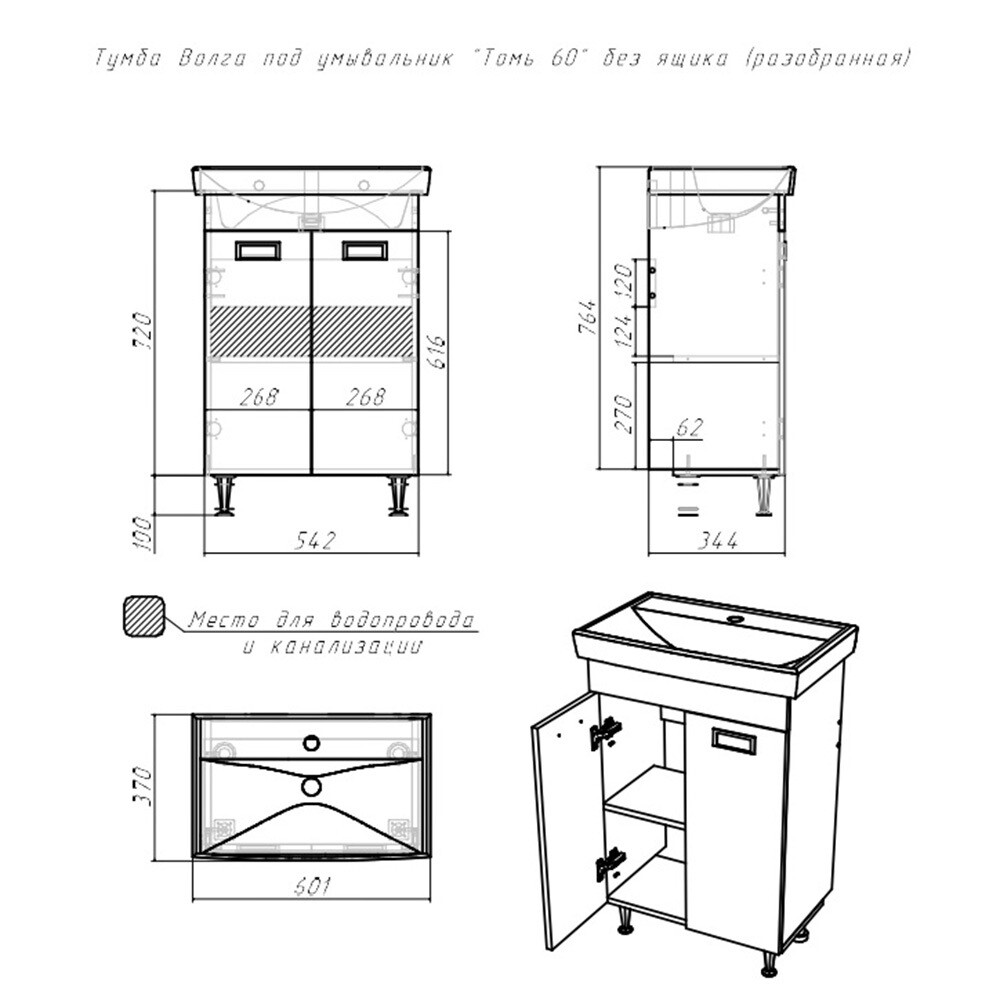 Тумба Волга под умывальник "Томь 60" без ящика (разобранная)

720

616

268

268

100

542

764

120

124

270

62

344

Место для водопровода и канализации

370

601