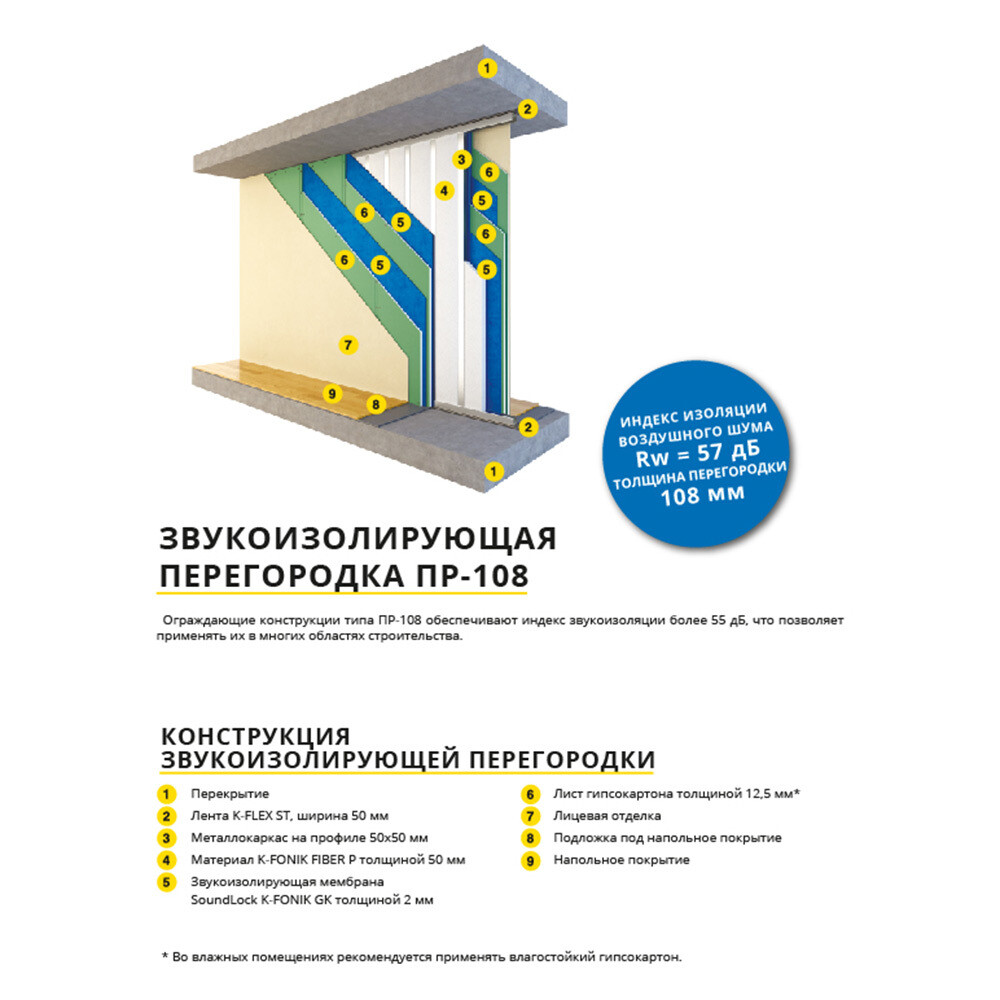 1
2
3
6
4
5
6
5
6
5
6
5
7
9
8
2
1

ИНДЕКС ИЗОЛЯЦИИ ВОЗДУШНОГО ШУМА
Rw = 57 дБ
ТОЛЩИНА ПЕРЕГОРОДКИ
108 мм

ЗВУКОИЗОЛИРУЮЩАЯ ПЕРЕГОРОДКА ПР-108

Ограждающие конструкции типа ПР-108 обеспечивают индекс звукоизоляции более 55 дБ, что позволяет применять их в многих областях строительства.

КОНСТРУКЦИЯ ЗВУКОИЗОЛИРУЮЩЕЙ ПЕРЕГОРОДКИ

1 Перекрытие
2 Лента K-FLEX ST, ширина 50 мм
3 Металлокаркас на профиле 50х50 мм
4 Материал K-FONIK FIBER P толщиной 50 мм
5 Звукоизолирующая мембрана SoundLock K-FONIK GK толщиной 2 мм

6 Лист гипсокартона толщиной 12,5 мм*
7 Лицевая отделка
8 Подложка под напольное покрытие
9 Напольное покрытие

* Во влажных помещениях рекомендуется применять влагостойкий гипсокартон.