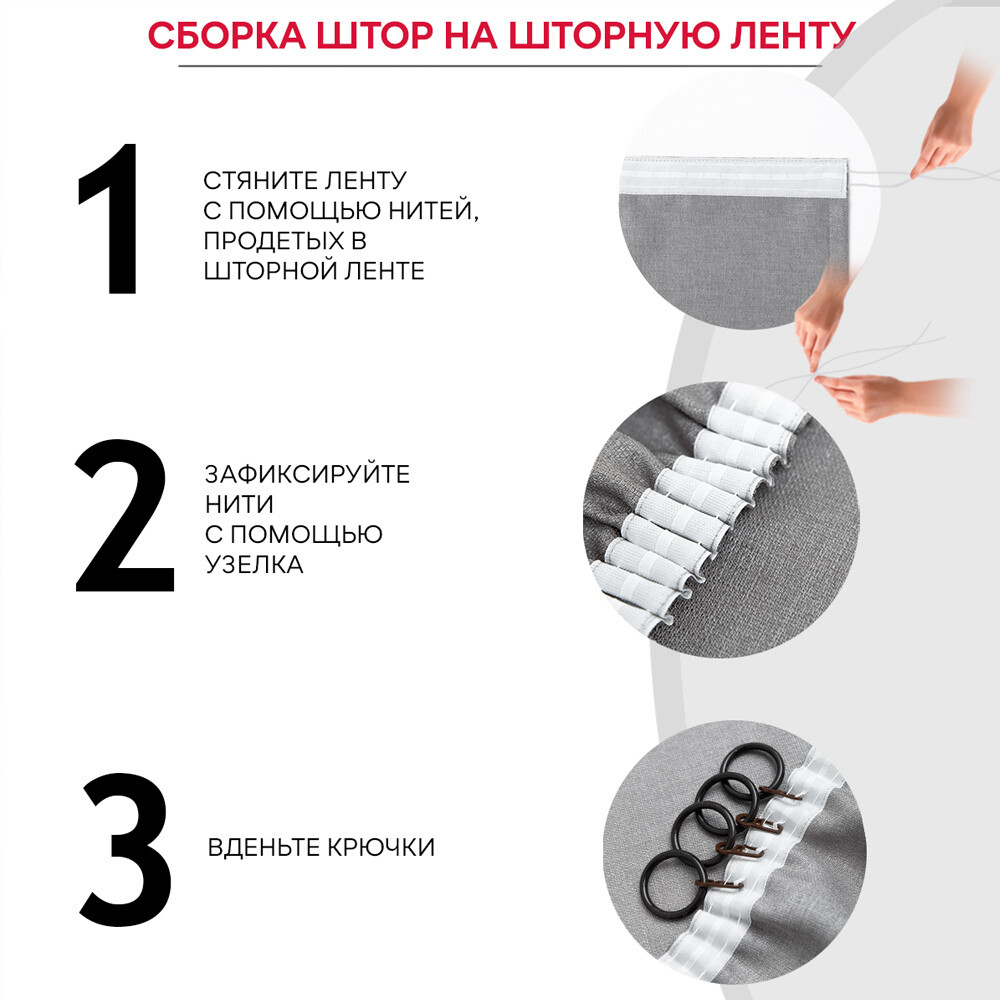 СБОРКА ШТОР НА ШТОРНУЮ ЛЕНТУ

1

СТЯНИТЕ ЛЕНТУ С ПОМОЩЬЮ НИТЕЙ, ПРОДЕТЫХ В ШТОРНОЙ ЛЕНТЕ

2

ЗАФИКСИРУЙТЕ НИТИ С ПОМОЩЬЮ УЗЕЛКА

3

ВДЕНЬТЕ КРЮЧКИ