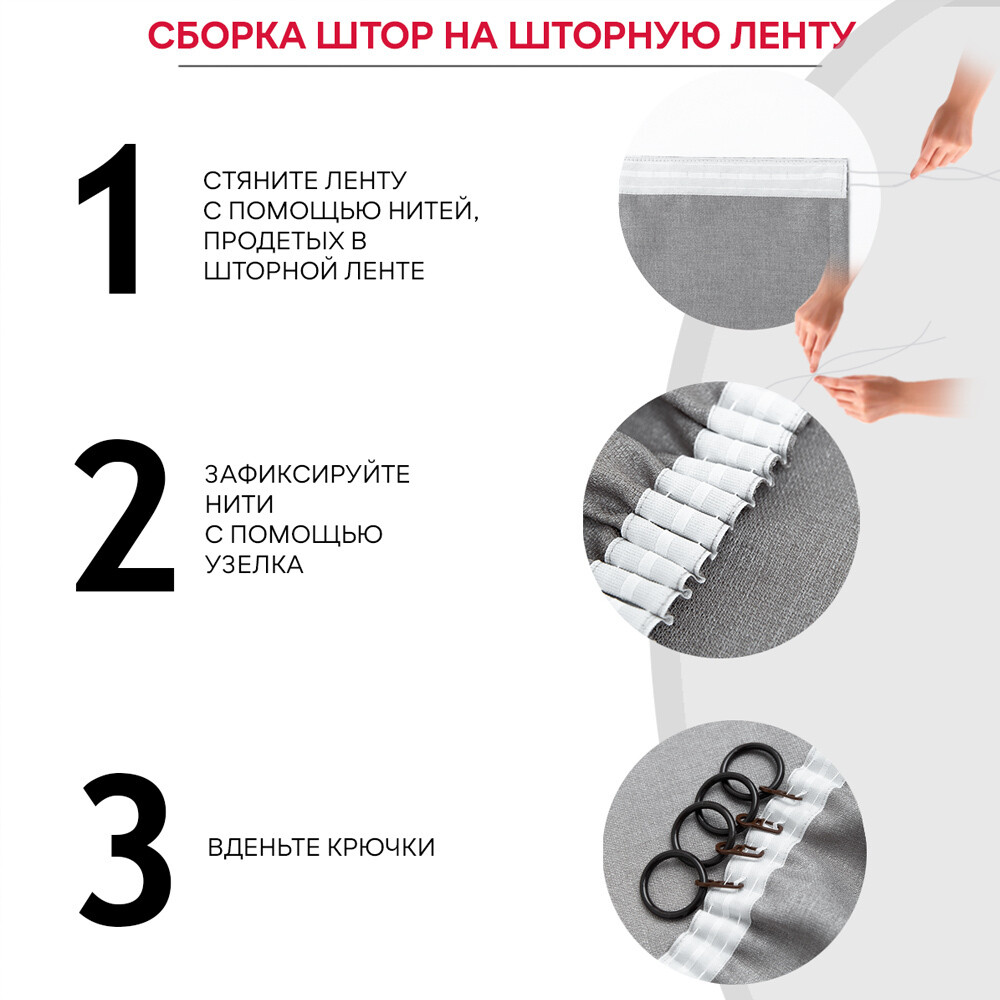 СБОРКА ШТОР НА ШТОРНУЮ ЛЕНТУ

1

СТЯНИТЕ ЛЕНТУ С ПОМОЩЬЮ НИТЕЙ, ПРОДЕТЫХ В ШТОРНОЙ ЛЕНТЕ

2

ЗАФИКСИРУЙТЕ НИТИ С ПОМОЩЬЮ УЗЕЛКА

3

ВДЕНЬТЕ КРЮЧКИ