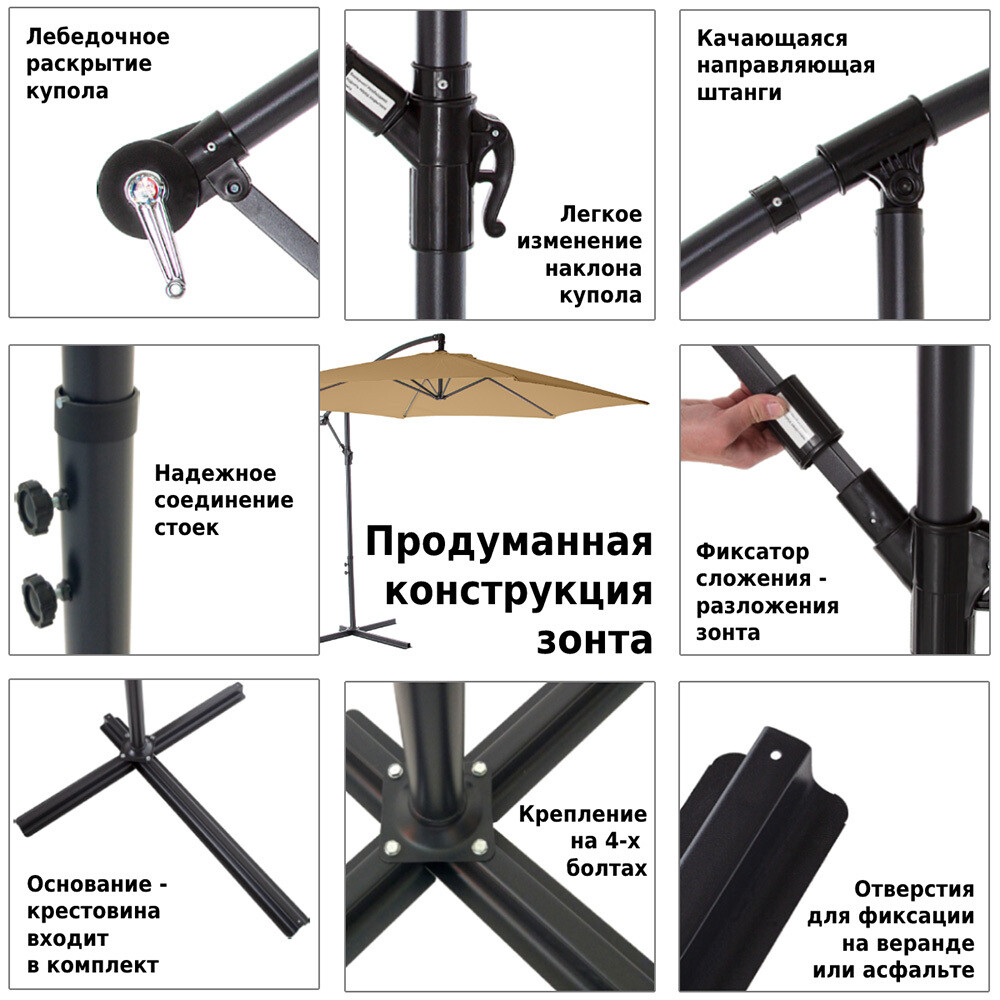 Лебедочное раскрытие купола

Легкое изменение наклона купола

Качающаяся направляющая штанги

Надежное соединение стоек

Продуманная конструкция зонта

Фиксатор сложения - разложения зонта

Основание - крестовина входит в комплект

Крепление на 4-х болтах

Отверстия для фиксации на веранде или асфальте