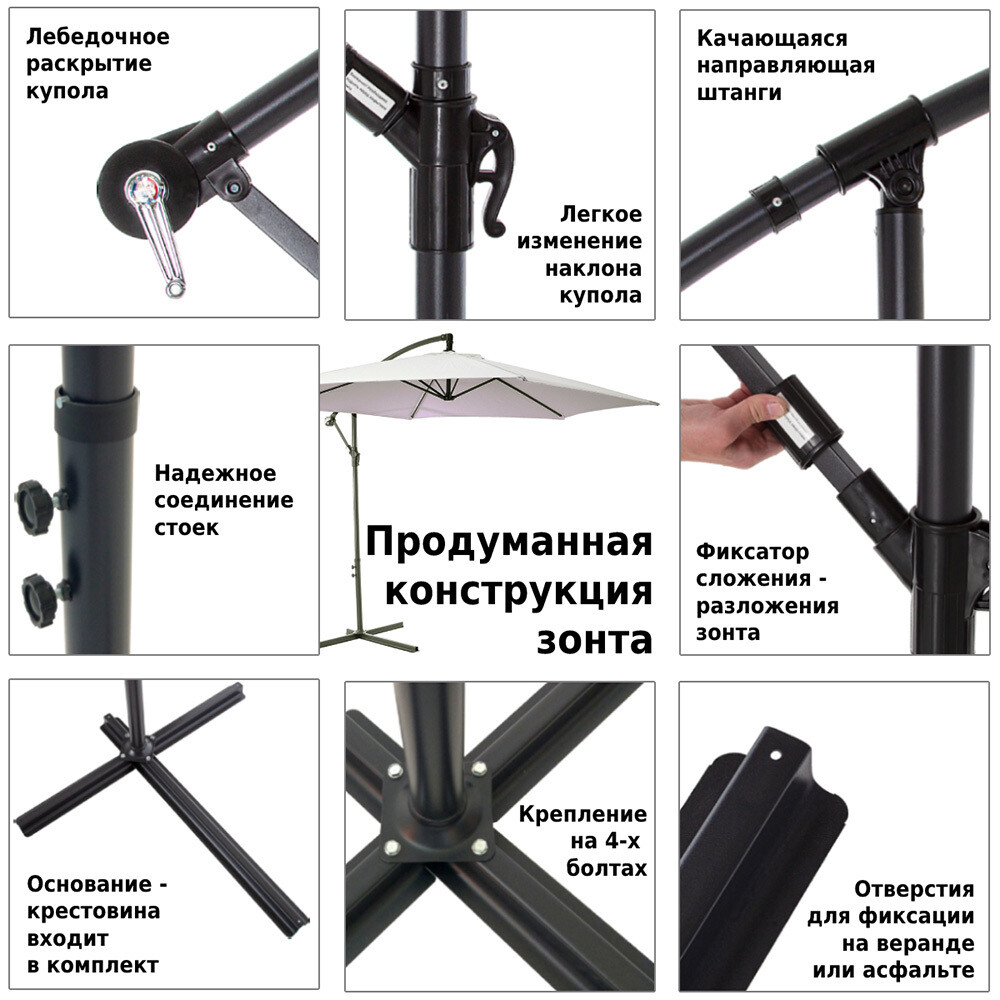 Лебедочное раскрытие купола

Легкое изменение наклона купола

Качающаяся направляющая штанги

Надежное соединение стоек

Продуманная конструкция зонта

Фиксатор сложения - разложения зонта

Основание - крестовина входит в комплект

Крепление на 4-х болтах

Отверстия для фиксации на веранде или асфальте