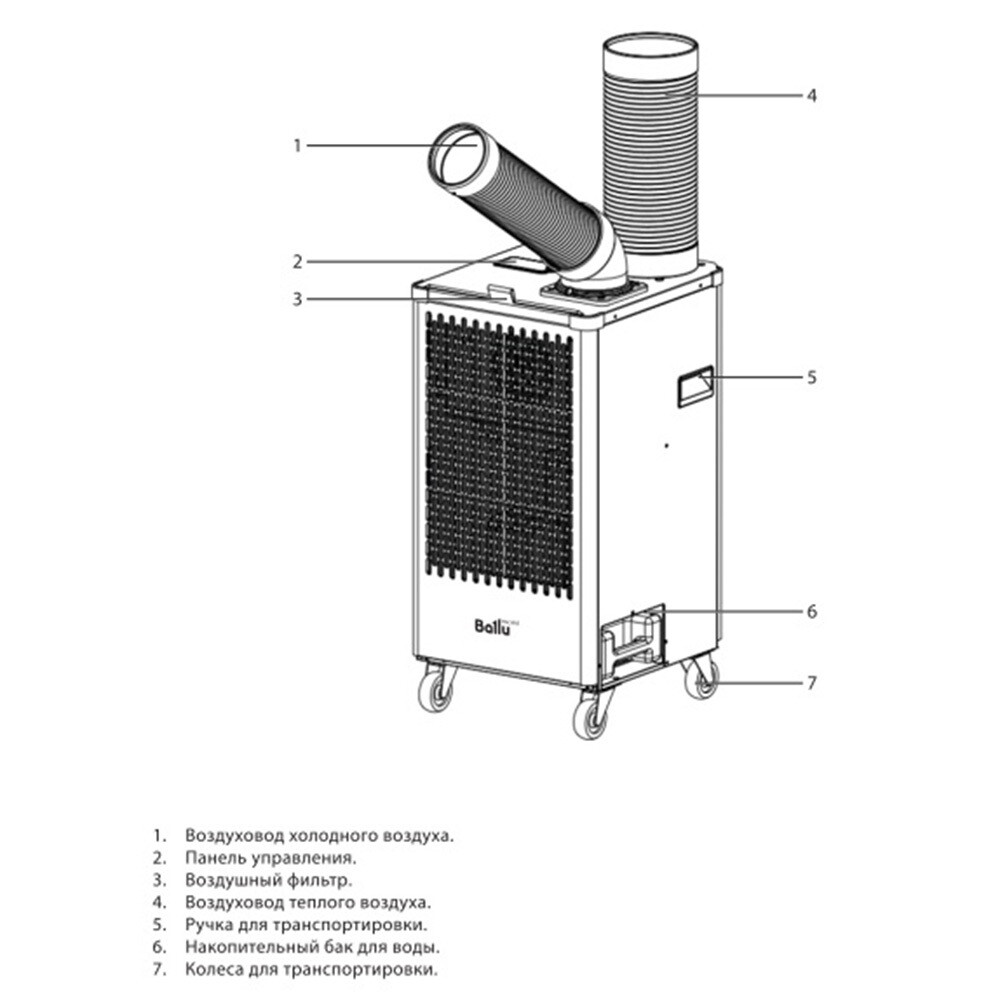 1
2
3
4
5
6
7

Ballu

1. Воздуховод холодного воздуха.
2. Панель управления.
3. Воздушный фильтр.
4. Воздуховод теплого воздуха.
5. Ручка для транспортировки.
6. Накопительный бак для воды.
7. Колеса для транспортировки.