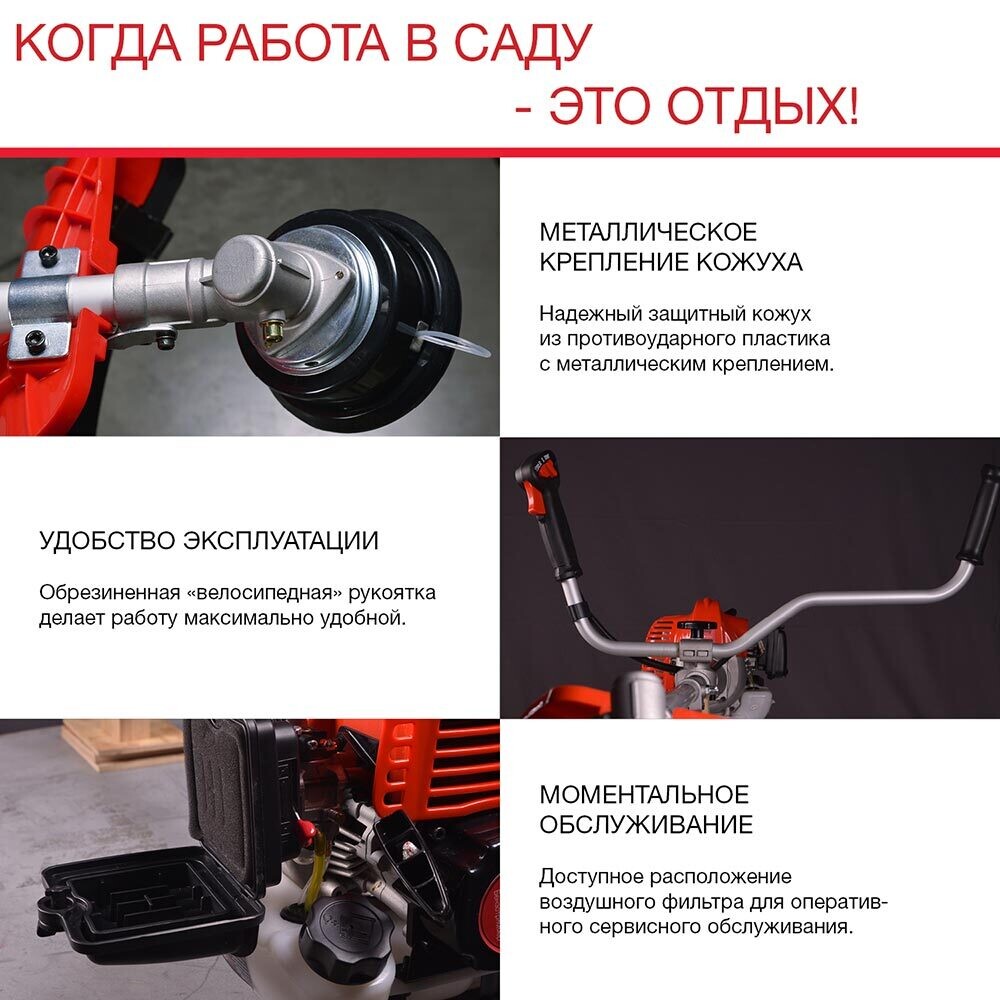 КОГДА РАБОТА В САДУ
- ЭТО ОТДЫХ!

МЕТАЛЛИЧЕСКОЕ КРЕПЛЕНИЕ КОЖУХА

Надежный защитный кожух из противоударного пластика с металлическим креплением.

УДОБСТВО ЭКСПЛУАТАЦИИ

Обрезиненная «велосипедная» рукоятка делает работу максимально удобной.

МОМЕНТАЛЬНОЕ ОБСЛУЖИВАНИЕ

Доступное расположение воздушного фильтра для оперативного сервисного обслуживания.