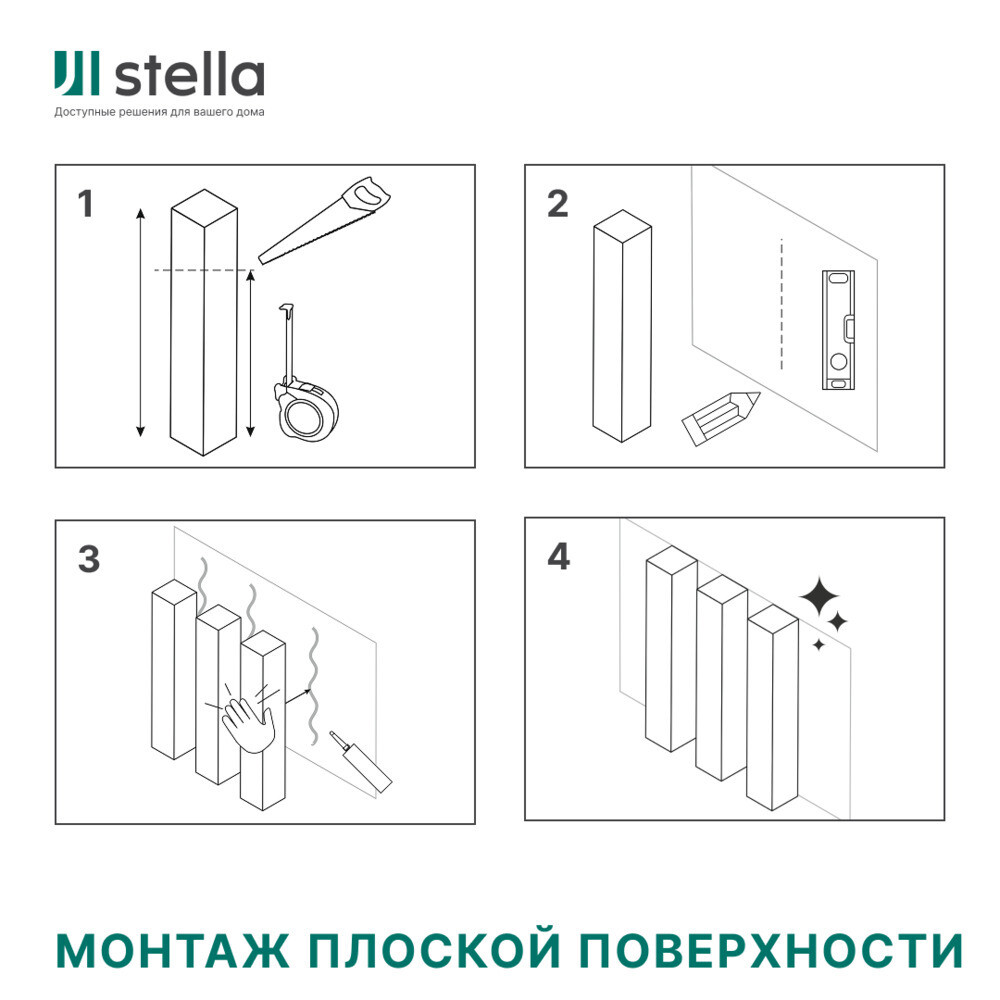 stella
Доступные решения для вашего дома

1

2

3

4

МОНТАЖ ПЛОСКОЙ ПОВЕРХНОСТИ