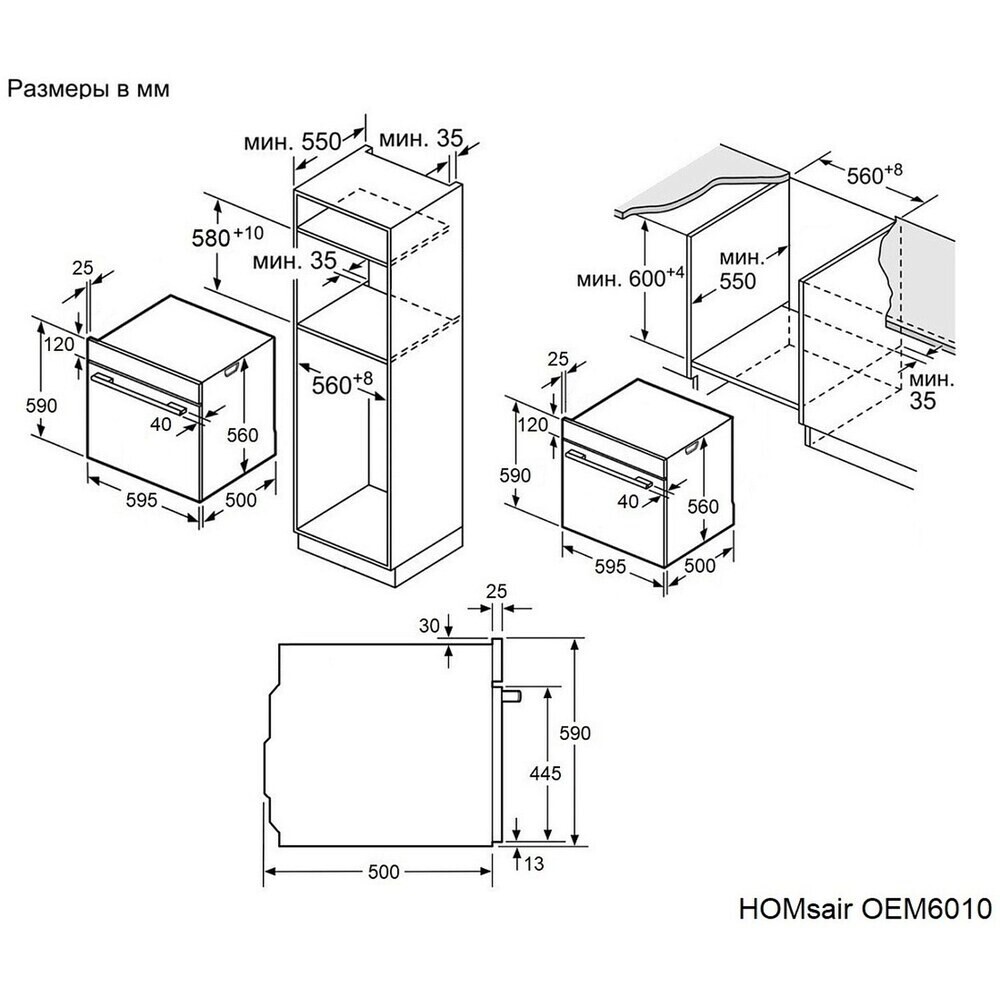 Размеры в мм

мин. 550
мин. 35
$580^{+10}$
мин. 35
$560^{+8}$

25
120
590
40
560
595
500

$560^{+8}$
мин. $600^{+4}$
мин. 550
мин. 35

25
120
590
40
560
595
500

25
30
590
445
13
500

HOMsair OEM6010