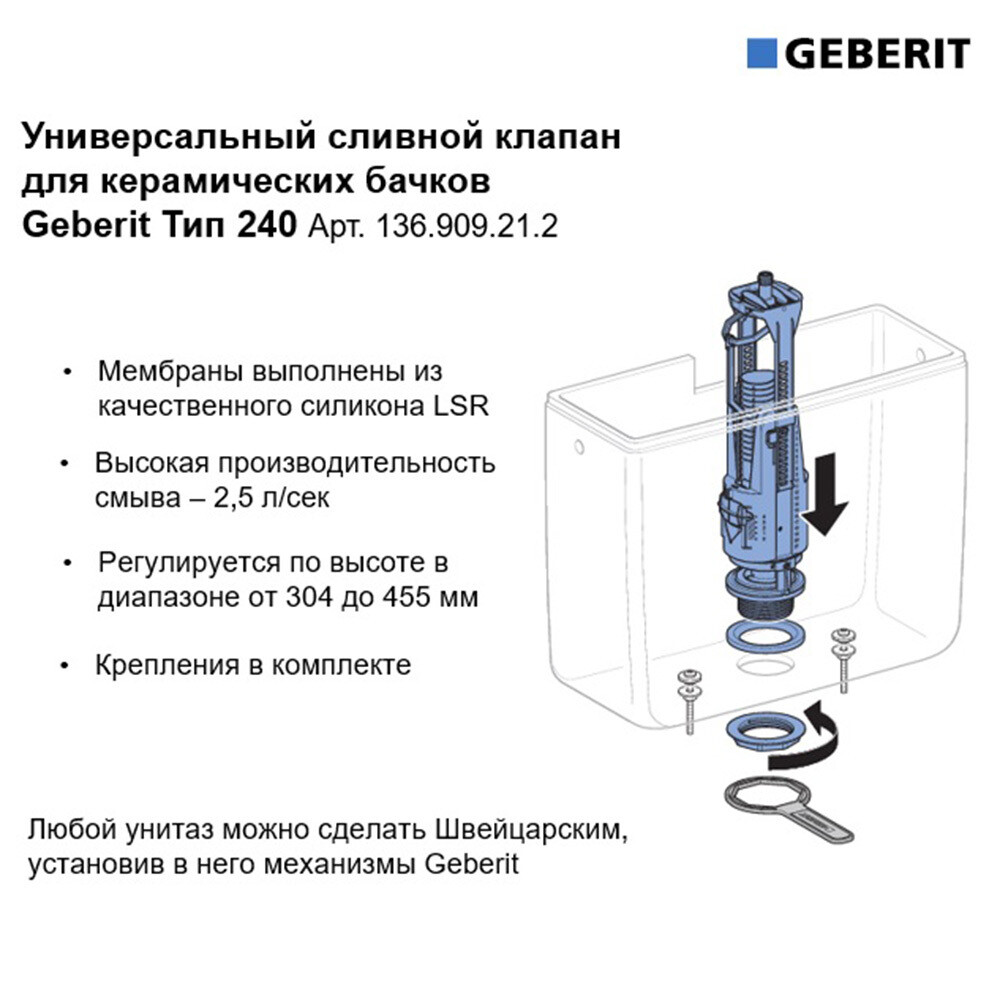 GEBERIT

Универсальный сливной клапан для керамических бачков Geberit Тип 240 Арт. 136.909.21.2

• Мембраны выполнены из качественного силикона LSR

• Высокая производительность смыва – 2,5 л/сек

• Регулируется по высоте в диапазоне от 304 до 455 мм

• Крепления в комплекте

Любой унитаз можно сделать Швейцарским, установив в него механизмы Geberit