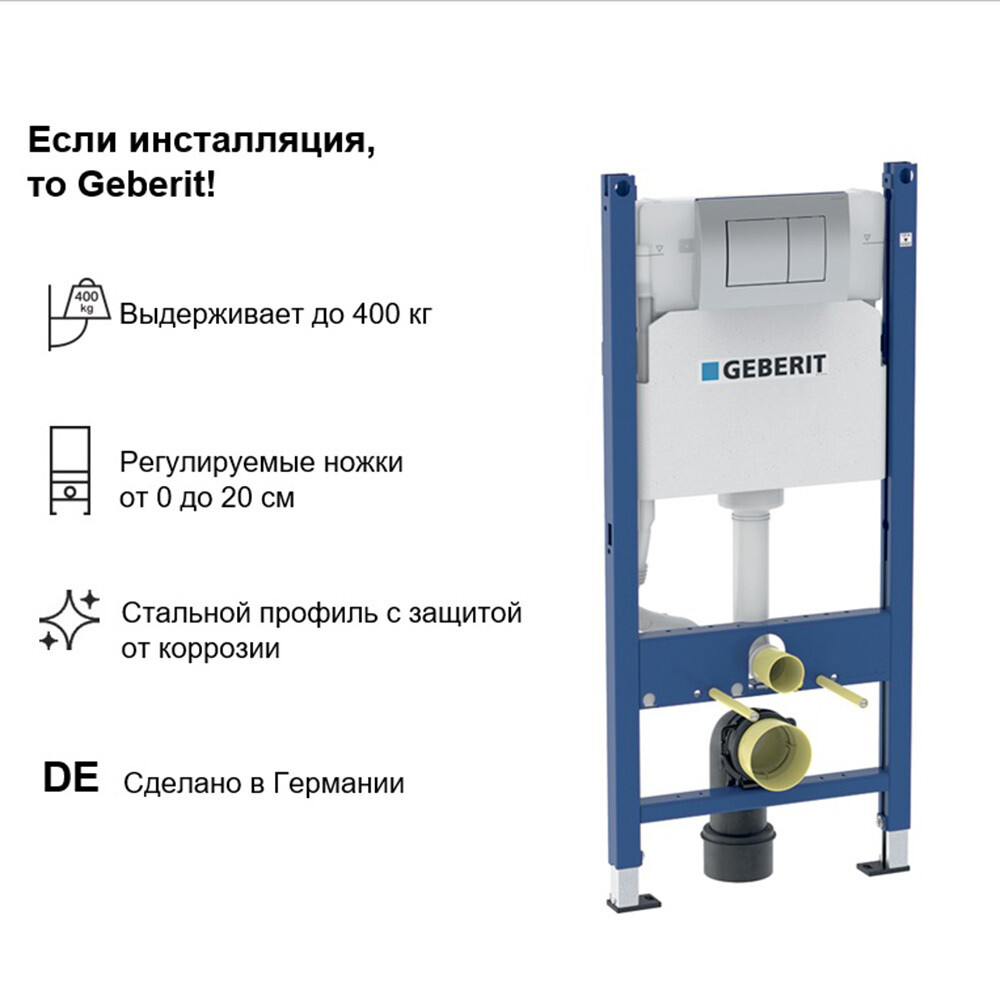 Если инсталляция, то Geberit!

400 kg

Выдерживает до 400 кг

Регулируемые ножки от 0 до 20 см

Стальной профиль с защитой от коррозии

DE Сделано в Германии

GEBERIT