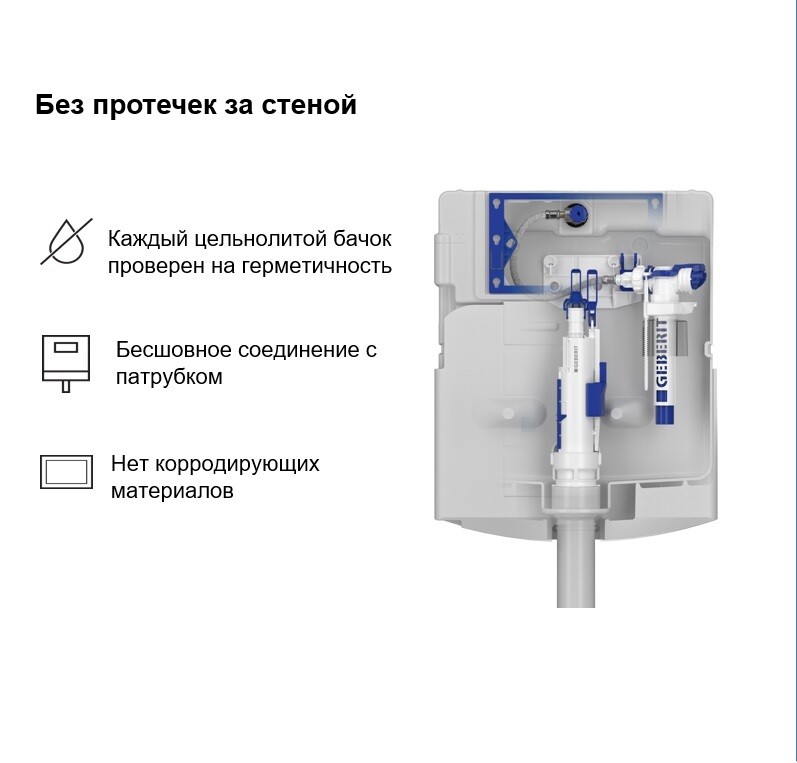 Без протечек за стеной

Каждый цельнолитой бачок проверен на герметичность

Бесшовное соединение с патрубком

Нет корродирующих материалов

GEBERIT

GEBERIT