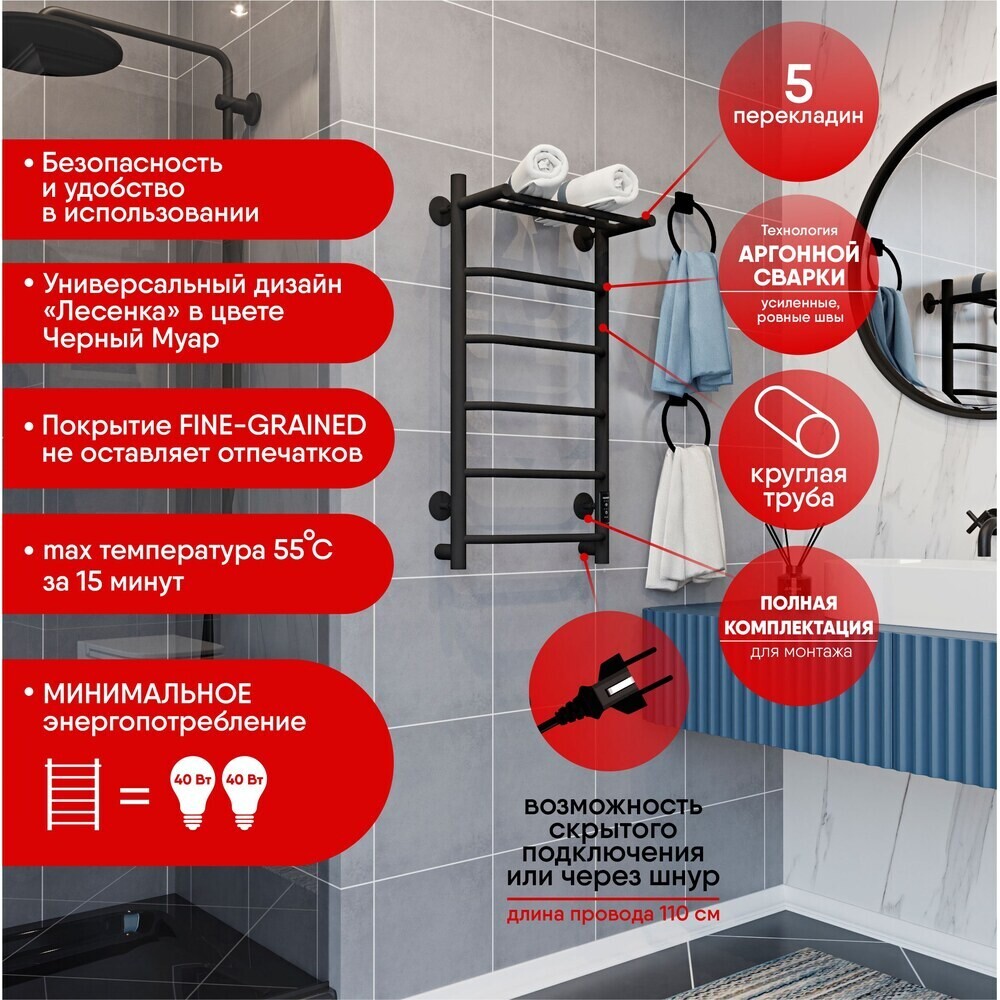 • Безопасность и удобство в использовании

• Универсальный дизайн «Лесенка» в цвете Черный Муар

• Покрытие FINE-GRAINED не оставляет отпечатков

• max температура 55°C за 15 минут

• МИНИМАЛЬНОЕ энергопотребление

= 40 Вт 40 Вт

5 перекладин

Технология АРГОННОЙ СВАРКИ усиленные, ровные швы

круглая труба

ПОЛНАЯ КОМПЛЕКТАЦИЯ для монтажа

возможность скрытого подключения или через шнур

длина провода 110 см