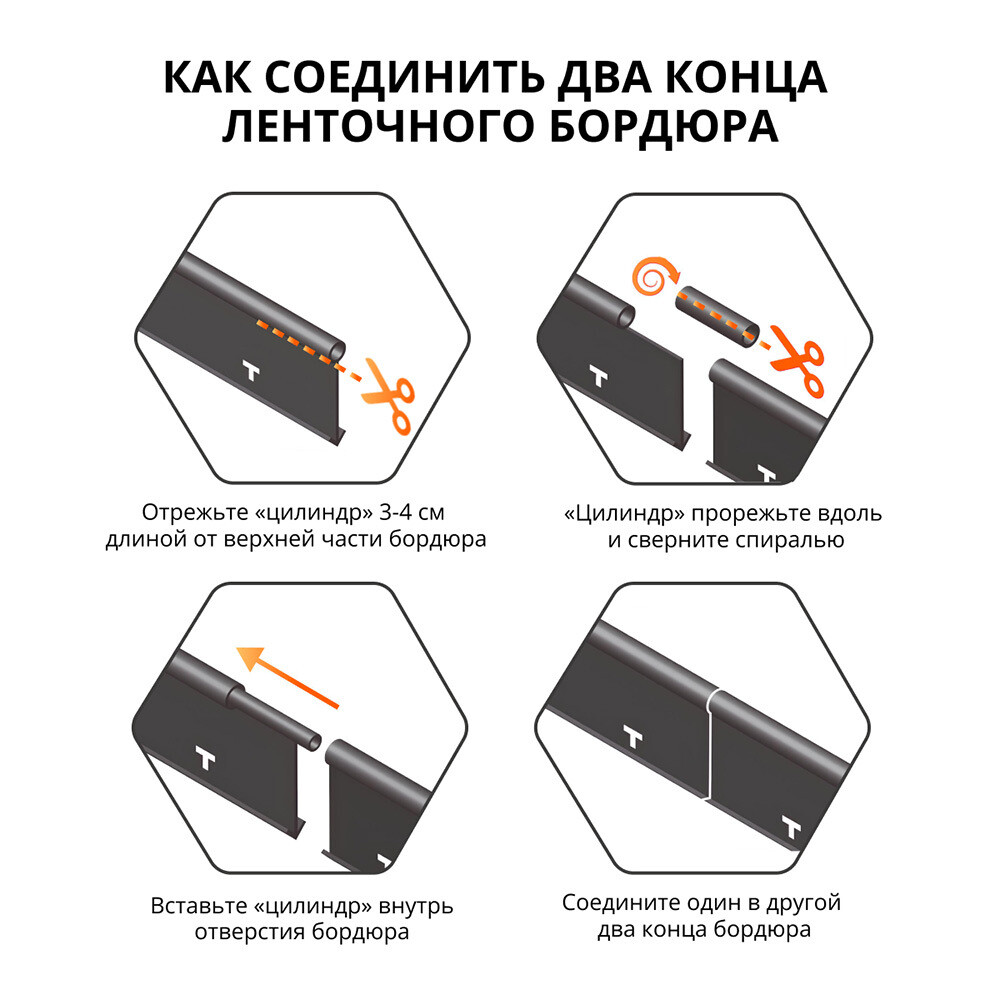 КАК СОЕДИНИТЬ ДВА КОНЦА ЛЕНТОЧНОГО БОРДЮРА

Отрежьте «цилиндр» 3-4 см длиной от верхней части бордюра

«Цилиндр» прорежьте вдоль и сверните спиралью

Вставьте «цилиндр» внутрь отверстия бордюра

Соедините один в другой два конца бордюра