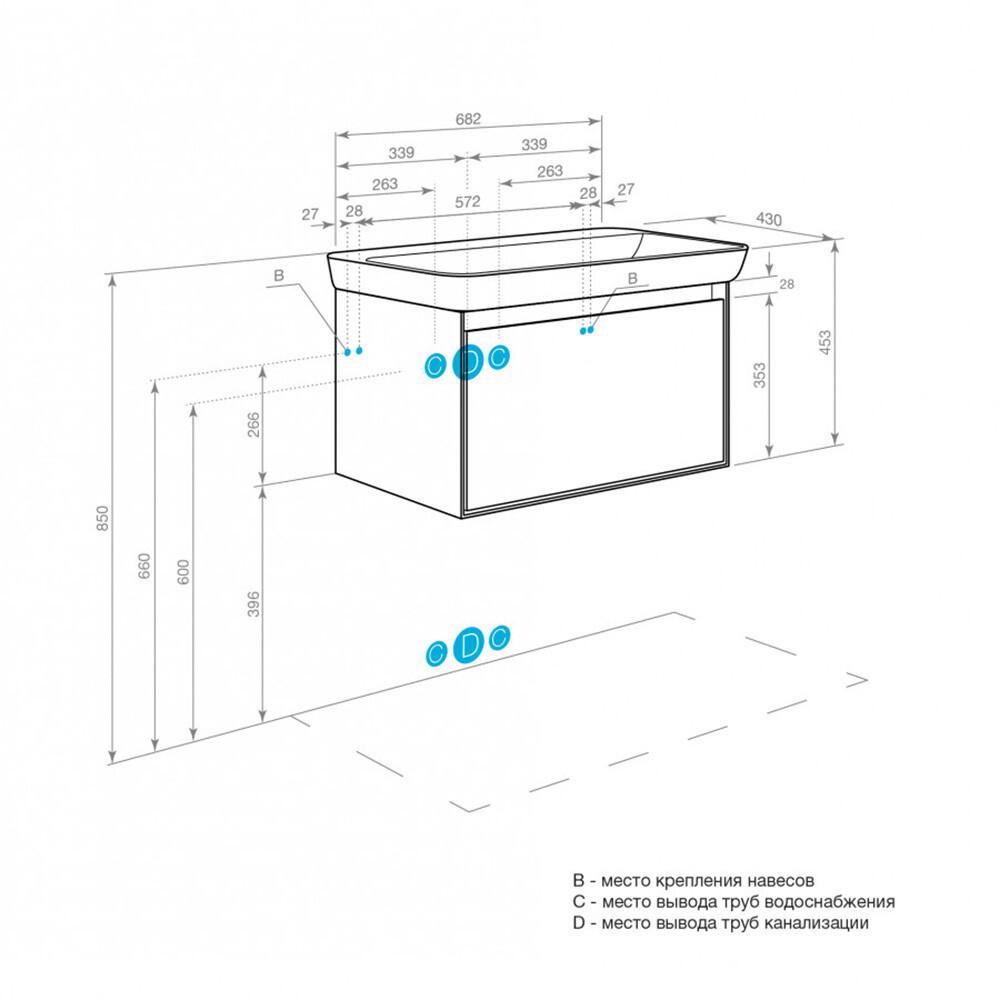 682
339
339
263
263
27
28
572
28
27
430
B
B
28
453
353
C D C
266
850
660
600
396
C D C

B - место крепления навесов
C - место вывода труб водоснабжения
D - место вывода труб канализации