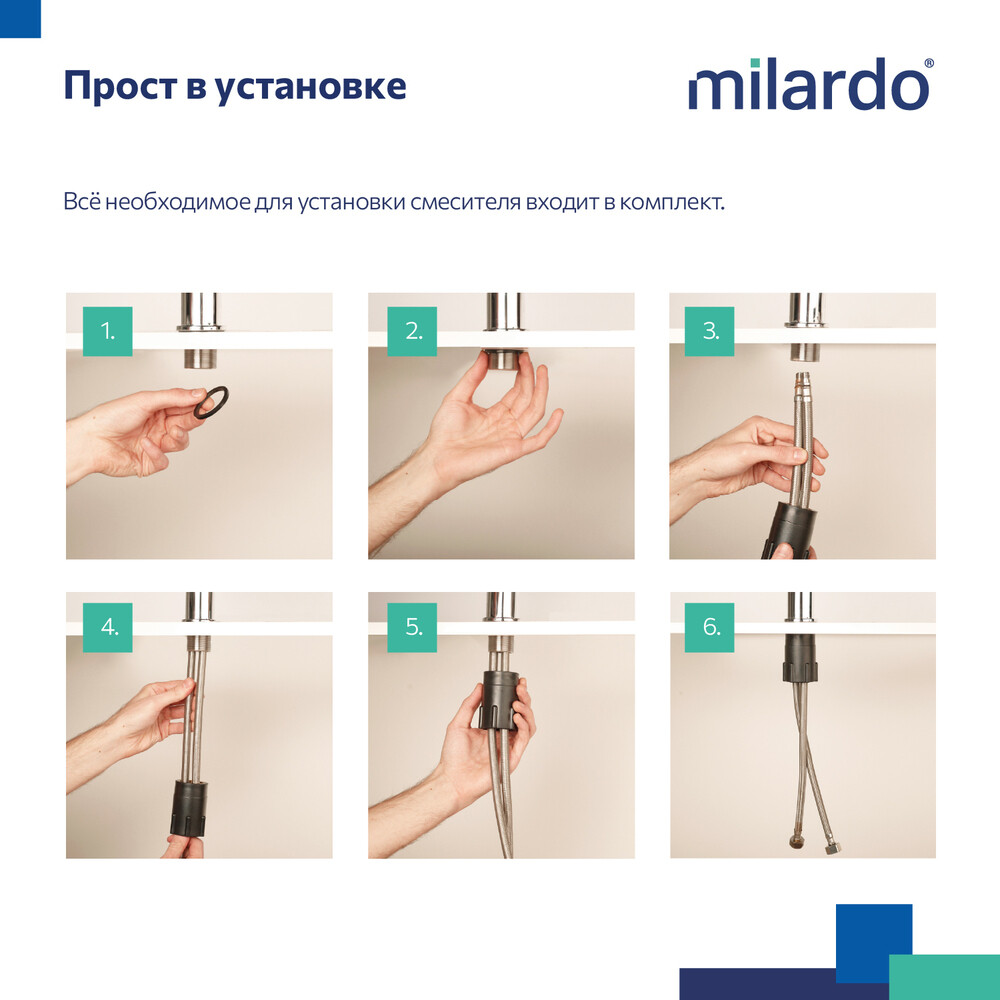 Прост в установке

milardo®

Всё необходимое для установки смесителя входит в комплект.

1.

2.

3.

4.

5.

6.