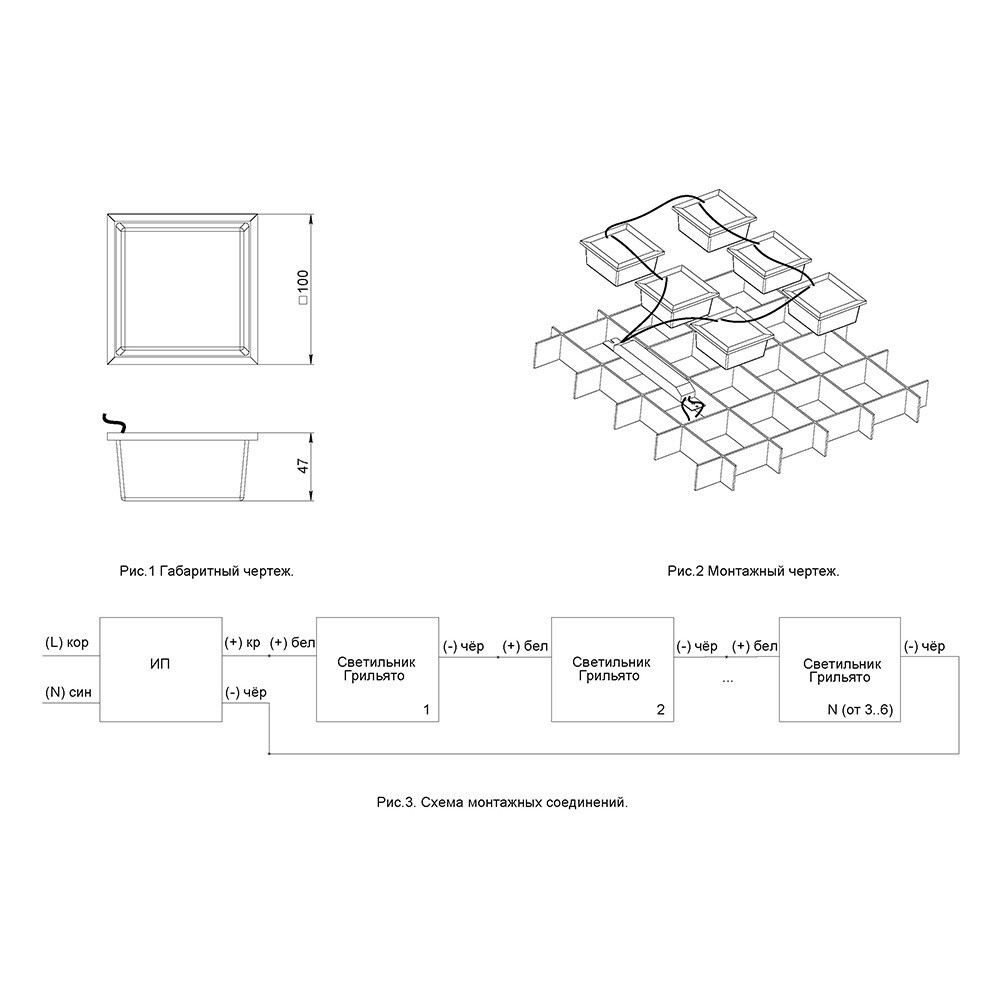 □100

47

Рис.1 Габаритный чертеж.

Рис.2 Монтажный чертеж.

(L) кор

(N) син

ИП

(+) кр

(-) чёр

(+) бел

Светильник Грильято

1

(-) чёр

(+) бел

Светильник Грильято

2

(-) чёр

(+) бел

...

Светильник Грильято

N (от 3..6)

(-) чёр

Рис.3. Схема монтажных соединений.