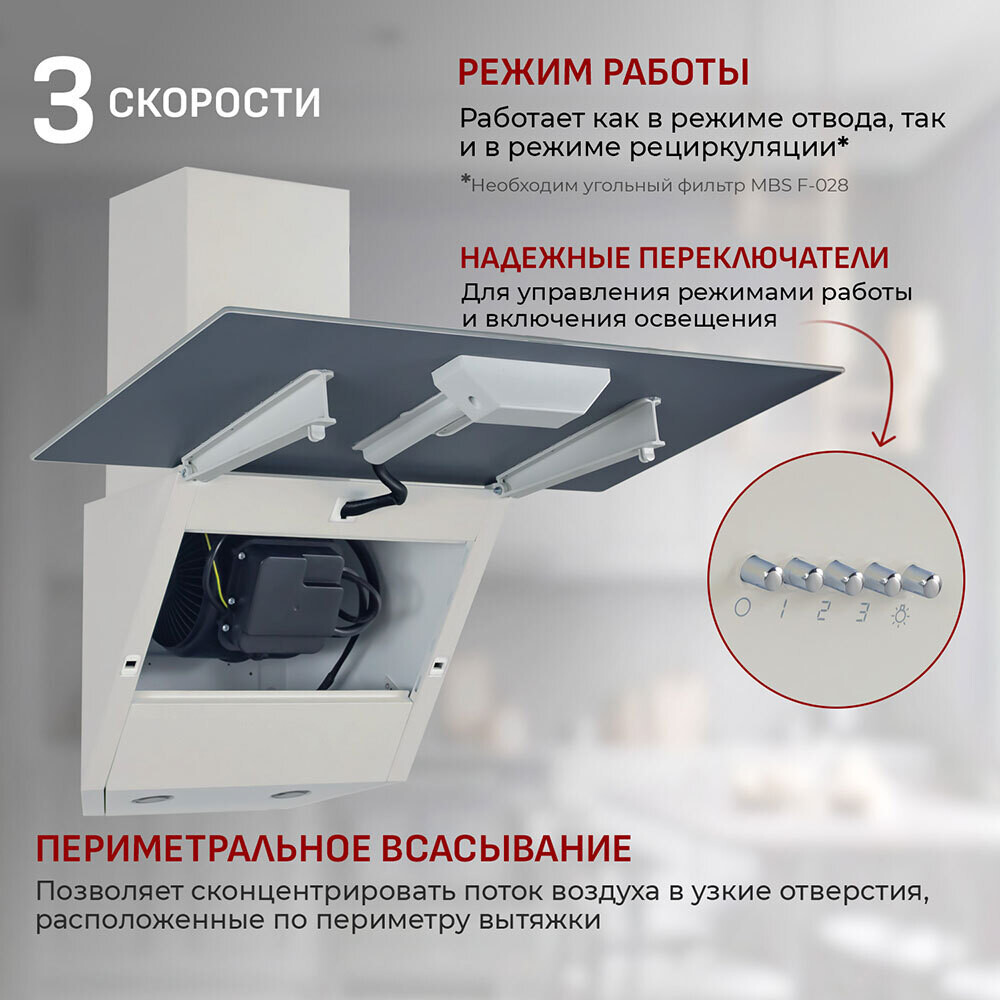 3 СКОРОСТИ

РЕЖИМ РАБОТЫ

Работает как в режиме отвода, так и в режиме рециркуляции*

*Необходим угольный фильтр MBS F-028

НАДЕЖНЫЕ ПЕРЕКЛЮЧАТЕЛИ

Для управления режимами работы и включения освещения

0 1 2 3

ПЕРИМЕТРАЛЬНОЕ ВСАСЫВАНИЕ

Позволяет сконцентрировать поток воздуха в узкие отверстия, расположенные по периметру вытяжки