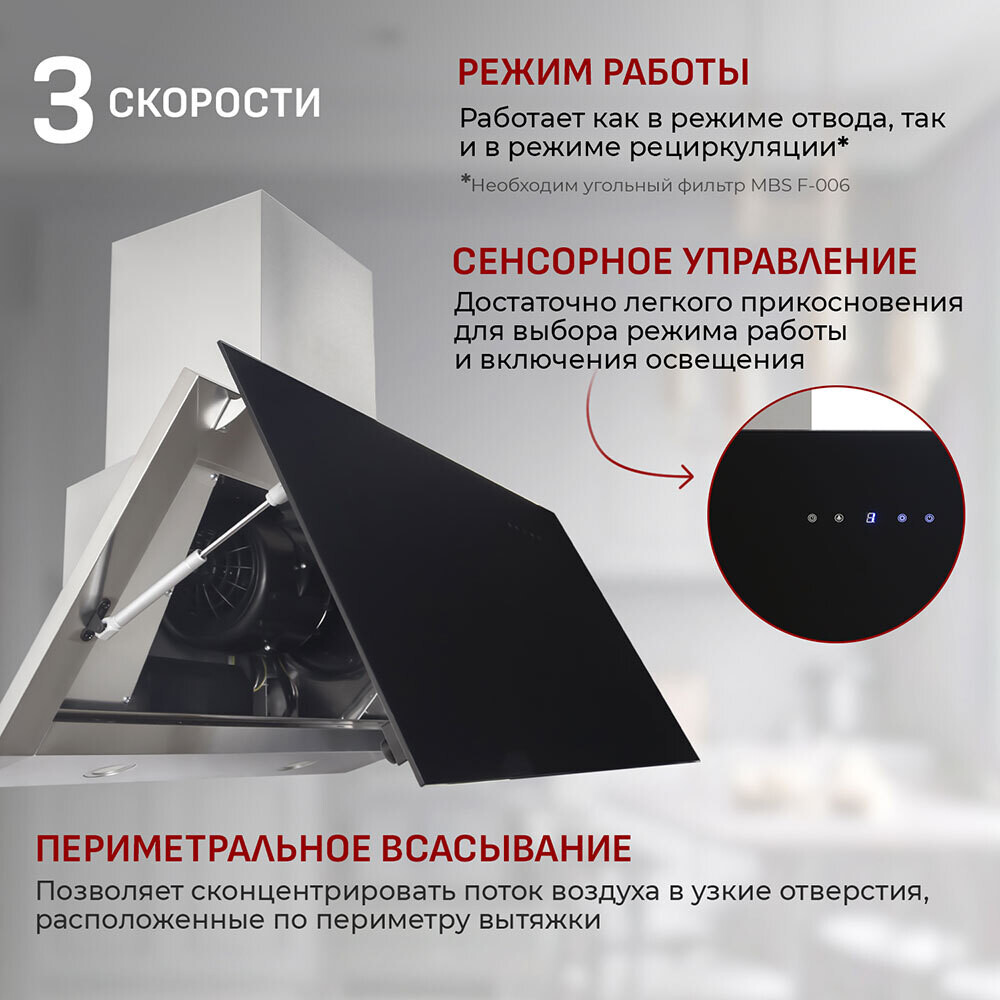 3 СКОРОСТИ

РЕЖИМ РАБОТЫ
Работает как в режиме отвода, так и в режиме рециркуляции*
*Необходим угольный фильтр MBS F-006

СЕНСОРНОЕ УПРАВЛЕНИЕ
Достаточно легкого прикосновения для выбора режима работы и включения освещения

ПЕРИМЕТРАЛЬНОЕ ВСАСЫВАНИЕ
Позволяет сконцентрировать поток воздуха в узкие отверстия, расположенные по периметру вытяжки