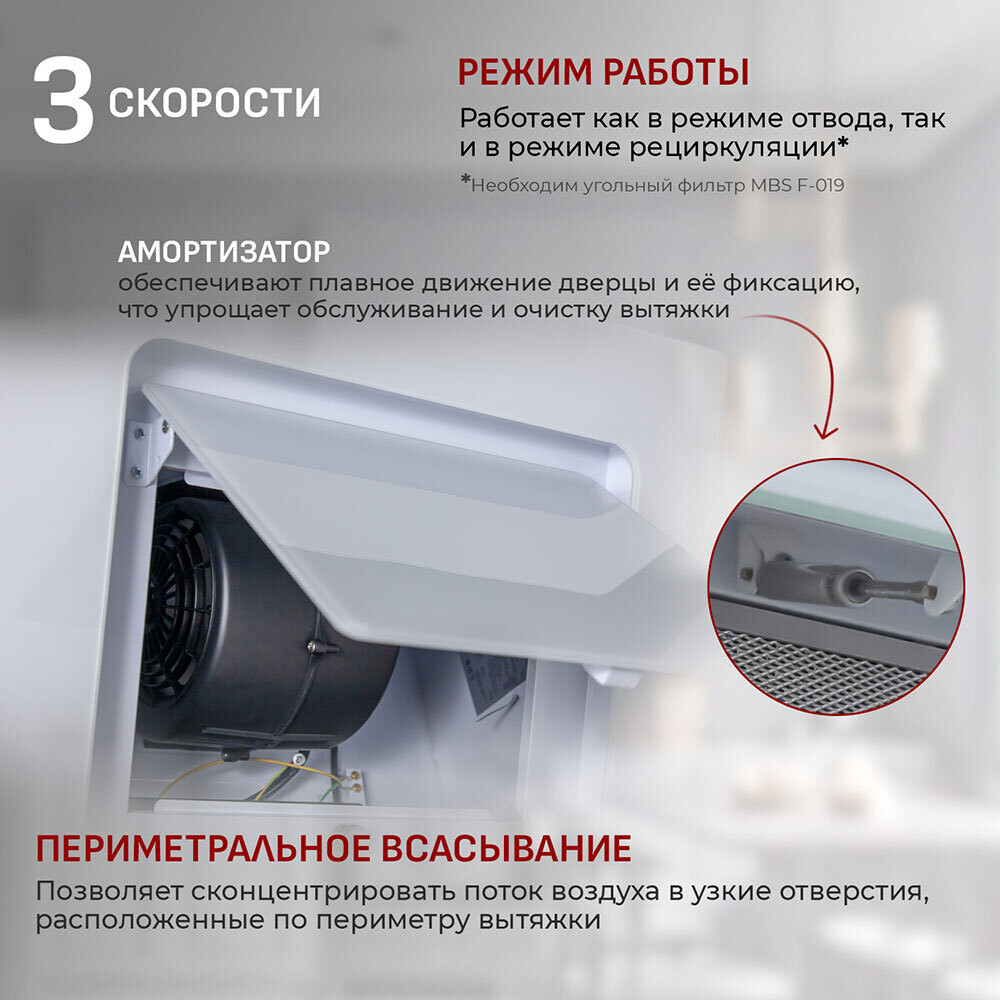 3 СКОРОСТИ

РЕЖИМ РАБОТЫ
Работает как в режиме отвода, так и в режиме рециркуляции*
*Необходим угольный фильтр MBS F-019

АМОРТИЗАТОР
обеспечивают плавное движение дверцы и её фиксацию, что упрощает обслуживание и очистку вытяжки

ПЕРИМЕТРАЛЬНОЕ ВСАСЫВАНИЕ
Позволяет сконцентрировать поток воздуха в узкие отверстия, расположенные по периметру вытяжки