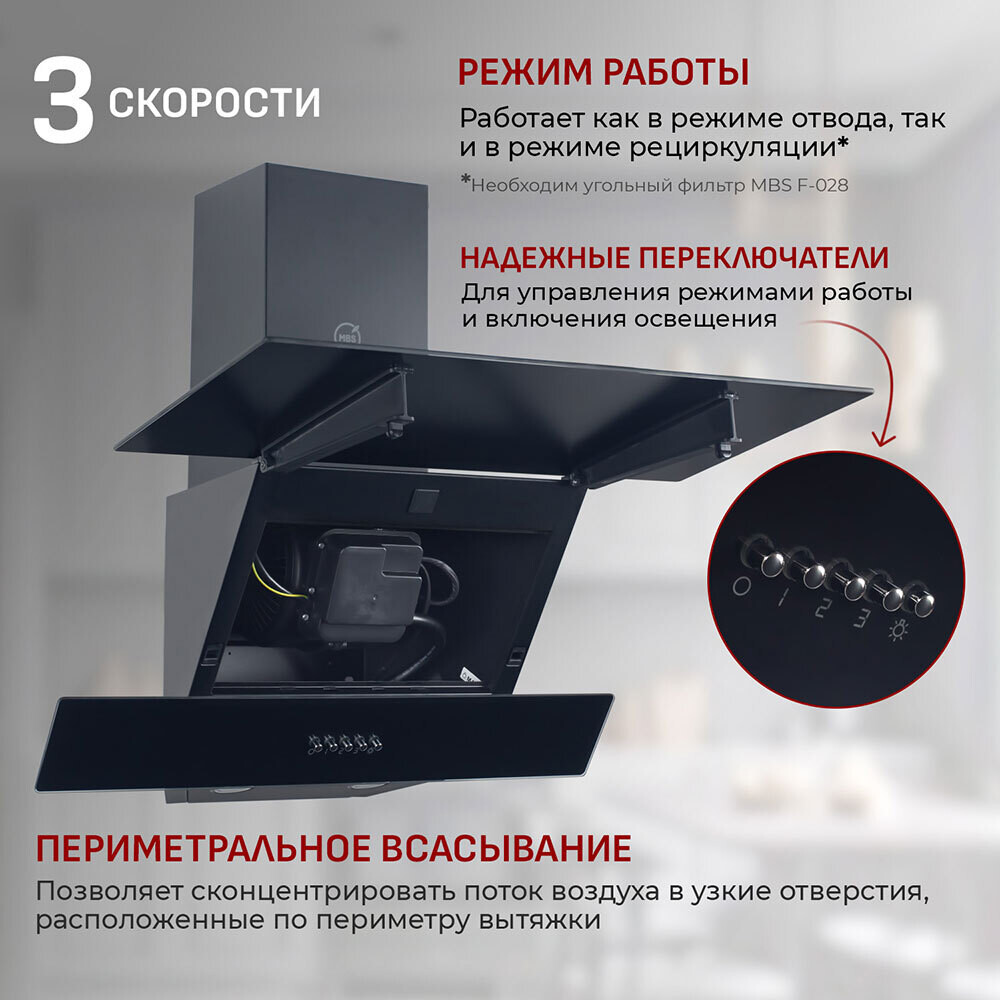 3 СКОРОСТИ

РЕЖИМ РАБОТЫ

Работает как в режиме отвода, так и в режиме рециркуляции*

*Необходим угольный фильтр MBS F-028

НАДЕЖНЫЕ ПЕРЕКЛЮЧАТЕЛИ

Для управления режимами работы и включения освещения

MBS

0 1 2 3

ПЕРИМЕТРАЛЬНОЕ ВСАСЫВАНИЕ

Позволяет сконцентрировать поток воздуха в узкие отверстия, расположенные по периметру вытяжки