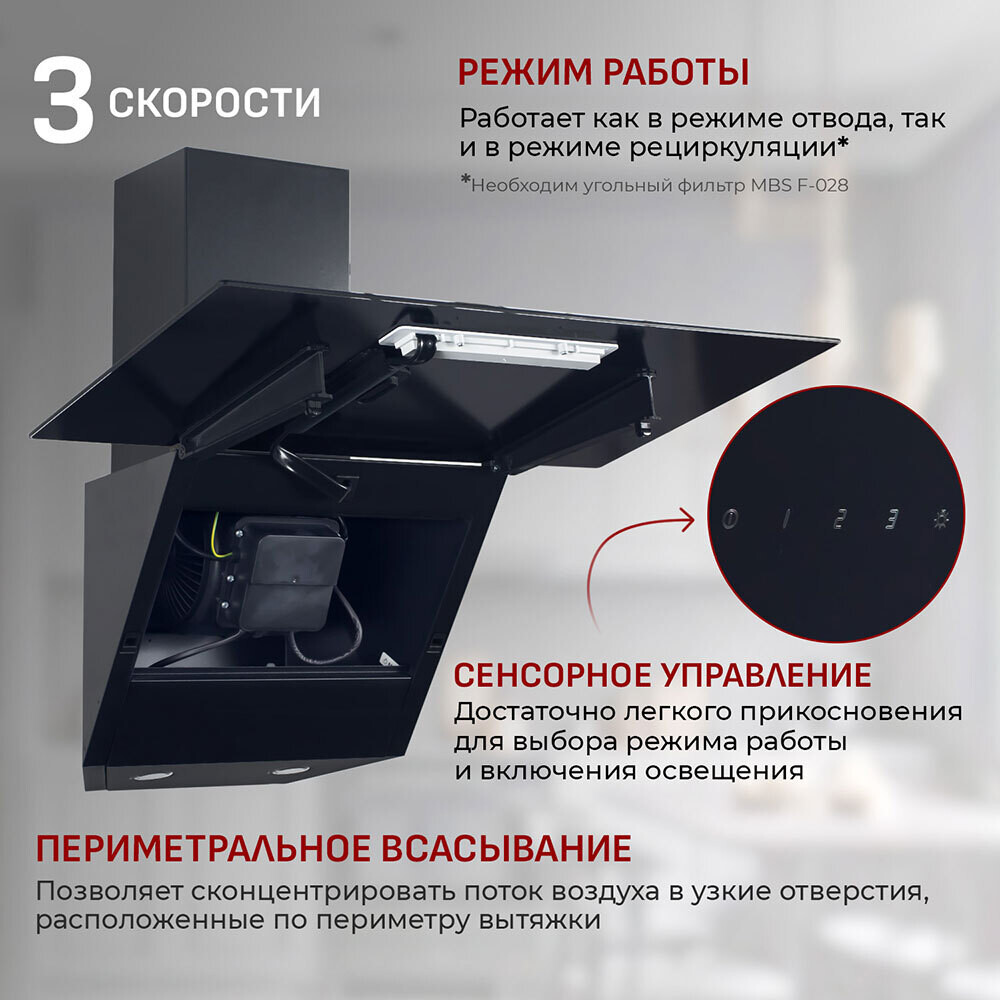 3 СКОРОСТИ

РЕЖИМ РАБОТЫ

Работает как в режиме отвода, так и в режиме рециркуляции*

*Необходим угольный фильтр MBS F-028

0 1 2 3

СЕНСОРНОЕ УПРАВЛЕНИЕ

Достаточно легкого прикосновения для выбора режима работы и включения освещения

ПЕРИМЕТРАЛЬНОЕ ВСАСЫВАНИЕ

Позволяет сконцентрировать поток воздуха в узкие отверстия, расположенные по периметру вытяжки