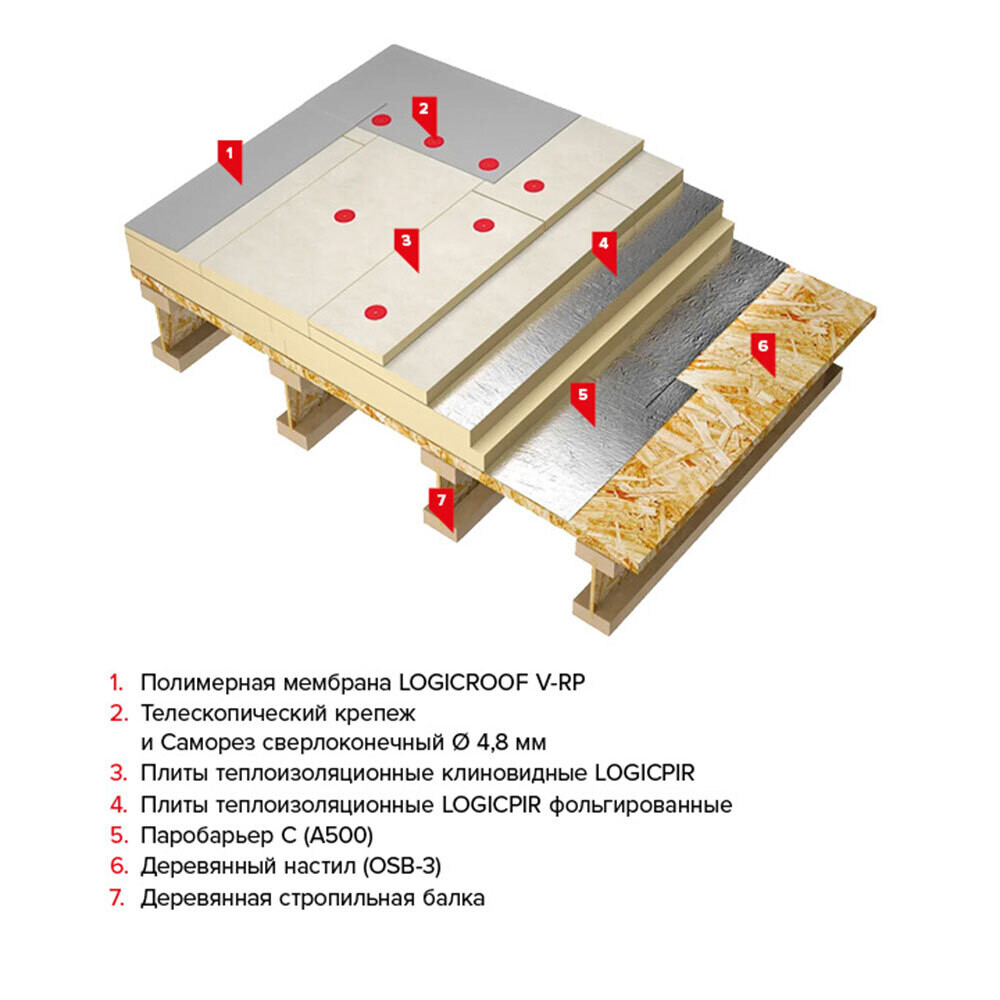 1
2
3
4
5
6
7

1. Полимерная мембрана LOGICROOF V-RP
2. Телескопический крепеж и Саморез сверлоконечный Ø 4,8 мм
3. Плиты теплоизоляционные клиновидные LOGICPIR
4. Плиты теплоизоляционные LOGICPIR фольгированные
5. Паробарьер С (А500)
6. Деревянный настил (OSB-3)
7. Деревянная стропильная балка