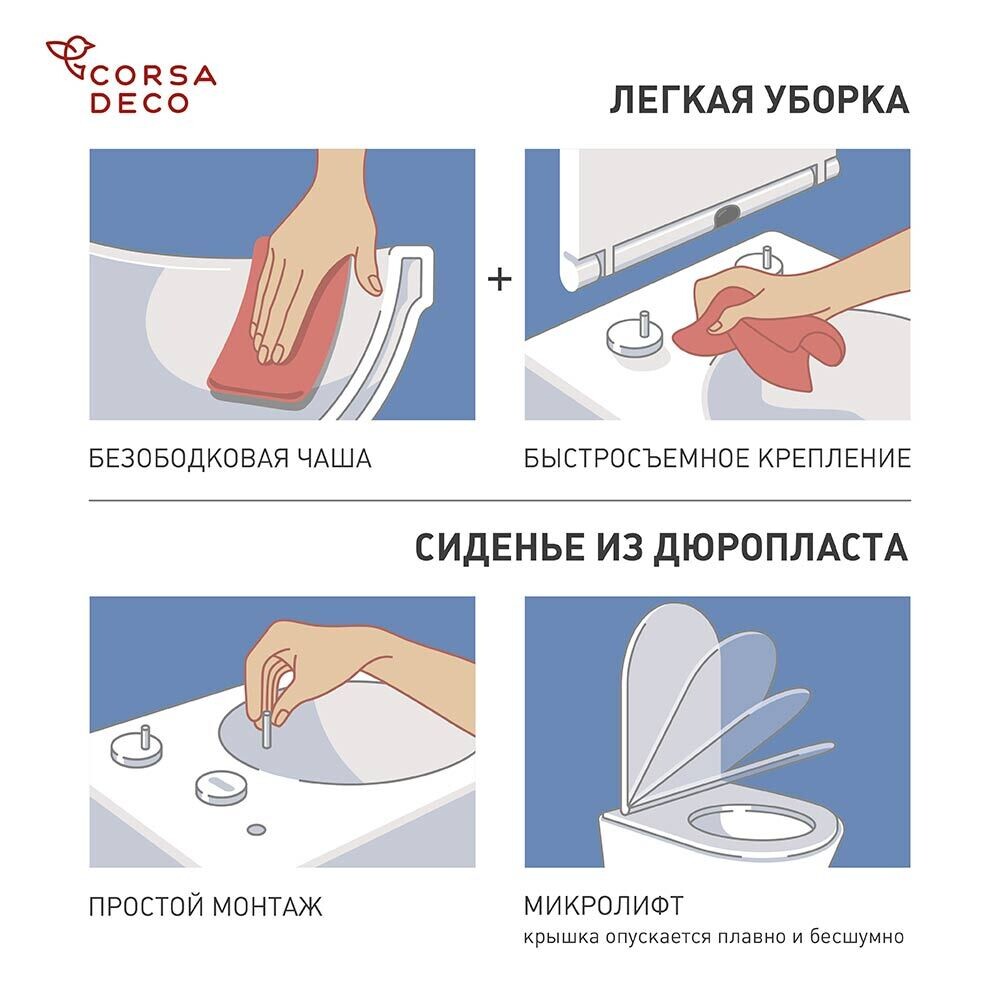 CORSA DECO

ЛЕГКАЯ УБОРКА

+

БЕЗОБОДКОВАЯ ЧАША

БЫСТРОСЪЕМНОЕ КРЕПЛЕНИЕ

СИДЕНЬЕ ИЗ ДЮРОПЛАСТА

ПРОСТОЙ МОНТАЖ

МИКРОЛИФТ
крышка опускается плавно и бесшумно