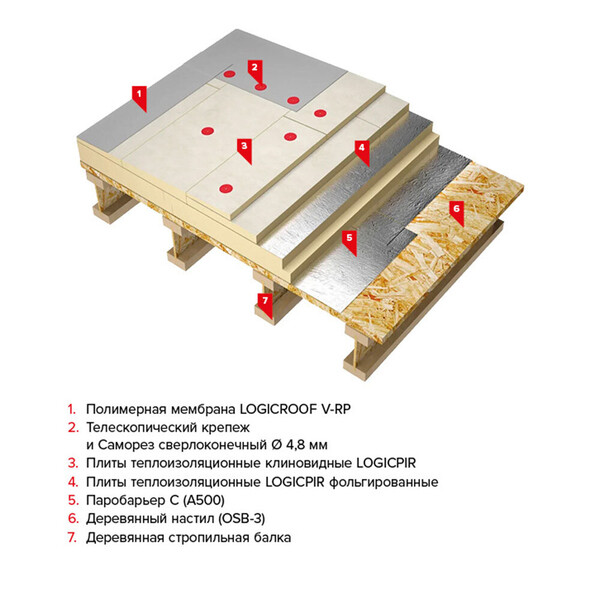 1
2
3
4
5
6
7

1. Полимерная мембрана LOGICROOF V-RP
2. Телескопический крепеж и Саморез сверлоконечный Ø 4,8 мм
3. Плиты теплоизоляционные клиновидные LOGICPIR
4. Плиты теплоизоляционные LOGICPIR фольгированные
5. Паробарьер С (А500)
6. Деревянный настил (OSB-3)
7. Деревянная стропильная балка