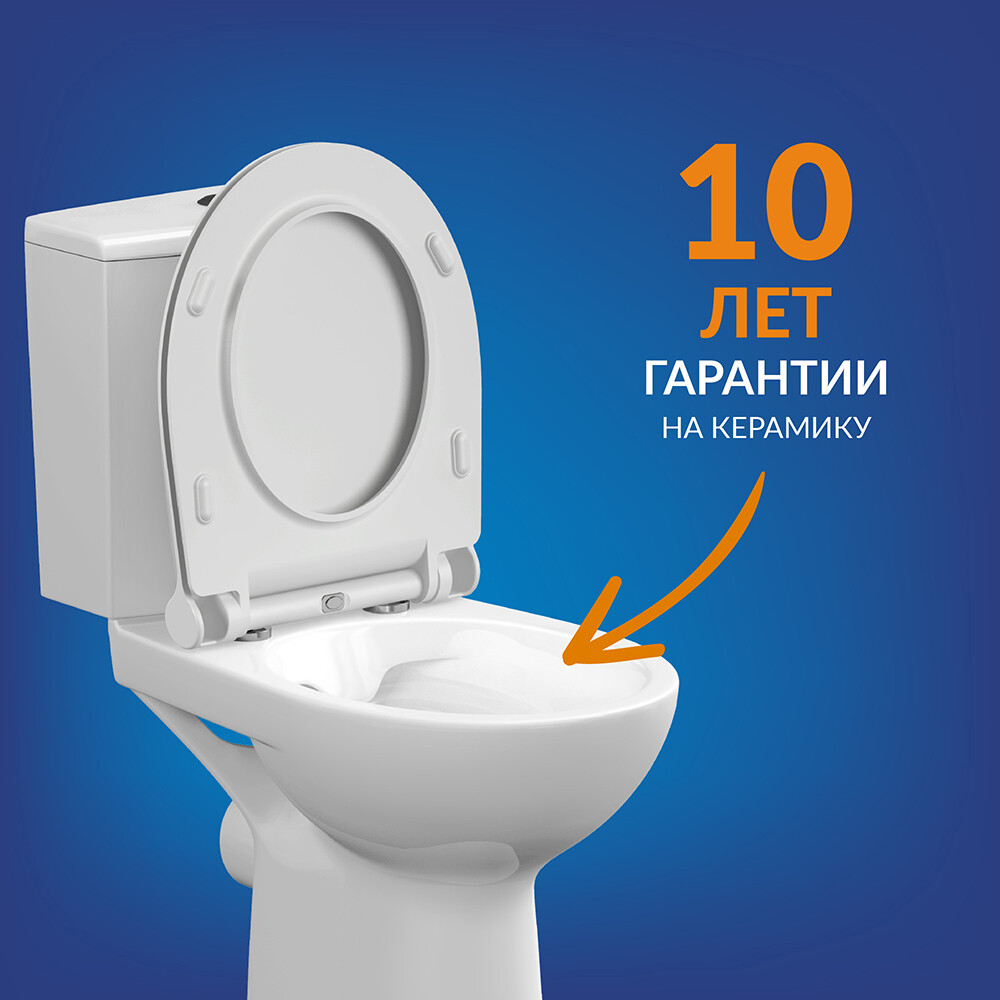 10
ЛЕТ
ГАРАНТИИ
НА КЕРАМИКУ