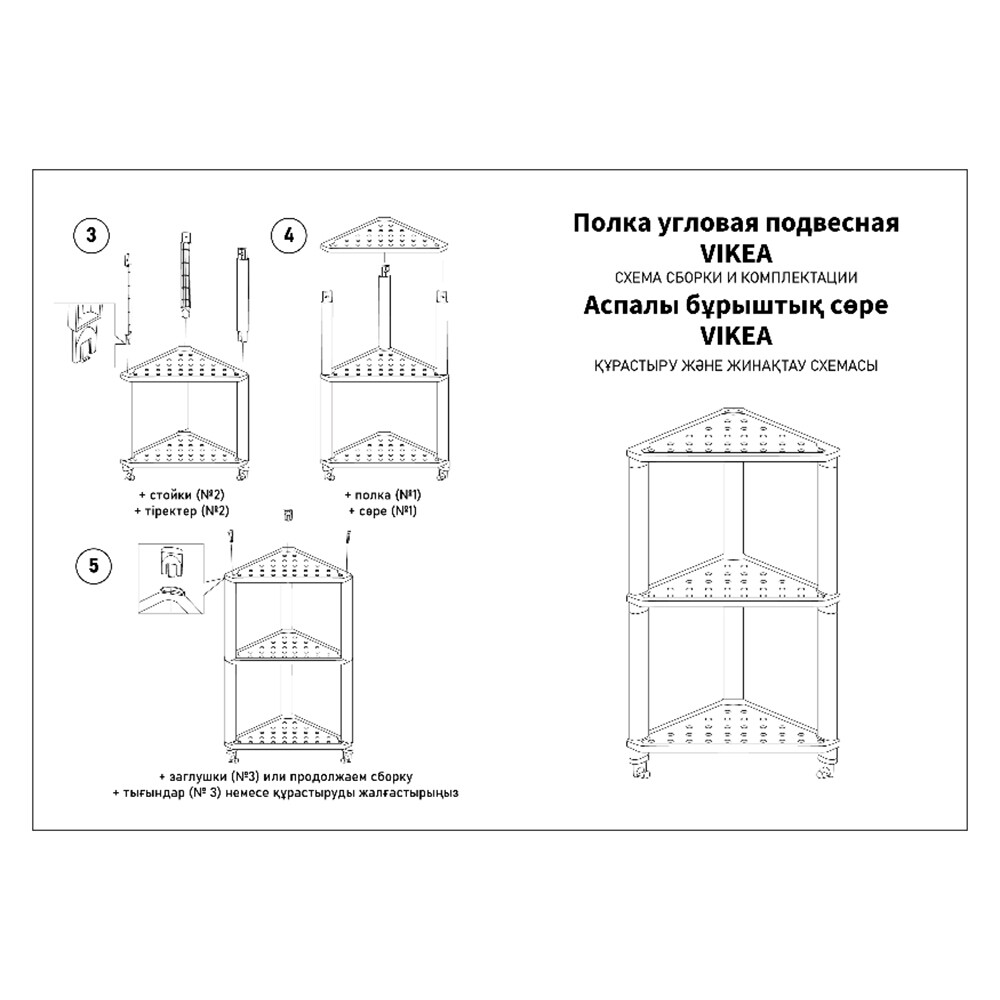 3

+ стойки (№2)
+ тіректер (№2)

4

+ полка (№1)
+ сөре (№1)

5

+ заглушки (№3) или продолжаем сборку
+ тығындар (№ 3) немесе құрастыруды жалғастырыңыз

Полка угловая подвесная
VIKEA
СХЕМА СБОРКИ И КОМПЛЕКТАЦИИ
Аспалы бұрыштық сөре
VIKEA
ҚҰРАСТЫРУ ЖӘНЕ ЖИНАҚТАУ СХЕМАСЫ