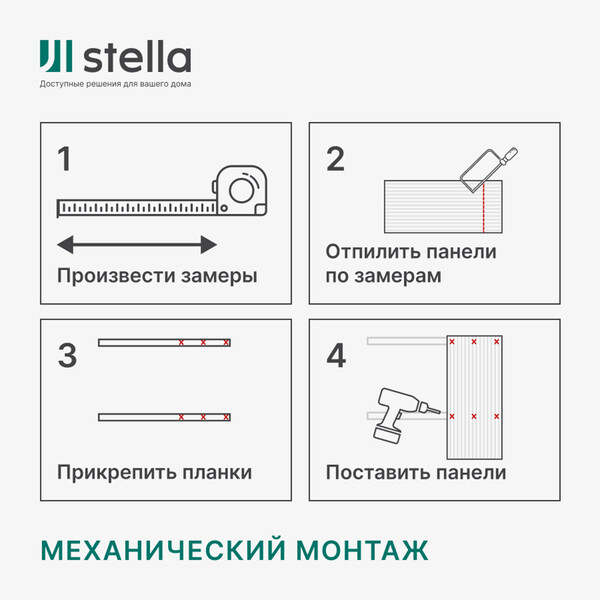 stella
Доступные решения для вашего дома

1
Произвести замеры

2
Отпилить панели по замерам

3
Прикрепить планки

4
Поставить панели

МЕХАНИЧЕСКИЙ МОНТАЖ