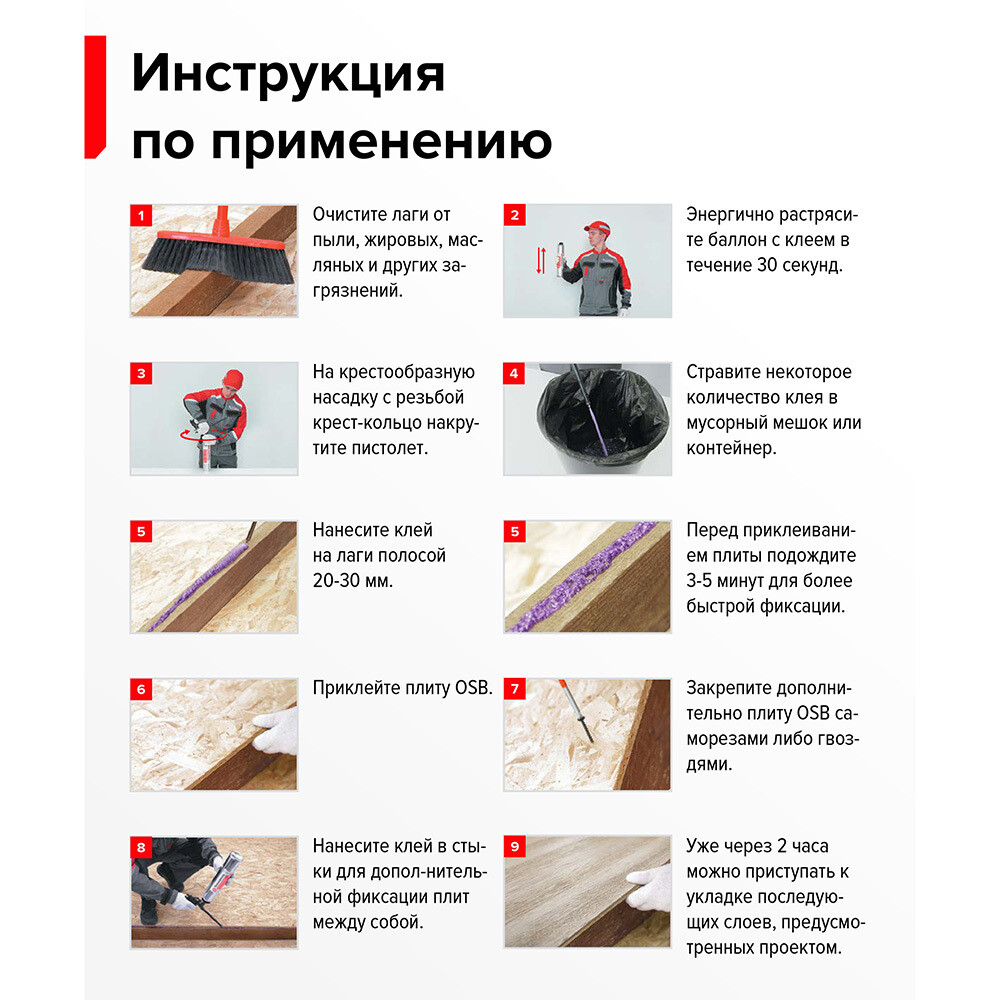 Инструкция по применению

1

Очистите лаги от пыли, жировых, масляных и других загрязнений.

2

Энергично растрясите баллон с клеем в течение 30 секунд.

3

На крестообразную насадку с резьбой крест-кольцо накрутите пистолет.

4

Стравите некоторое количество клея в мусорный мешок или контейнер.

5

Нанесите клей на лаги полосой 20-30 мм.

5

Перед приклеиванием плиты подождите 3-5 минут для более быстрой фиксации.

6

Приклейте плиту OSB.

7

Закрепите дополнительно плиту OSB саморезами либо гвоздями.

8

Нанесите клей в стыки для допол-нительной фиксации плит между собой.

9

Уже через 2 часа можно приступать к укладке последующих слоев, предусмотренных проектом.