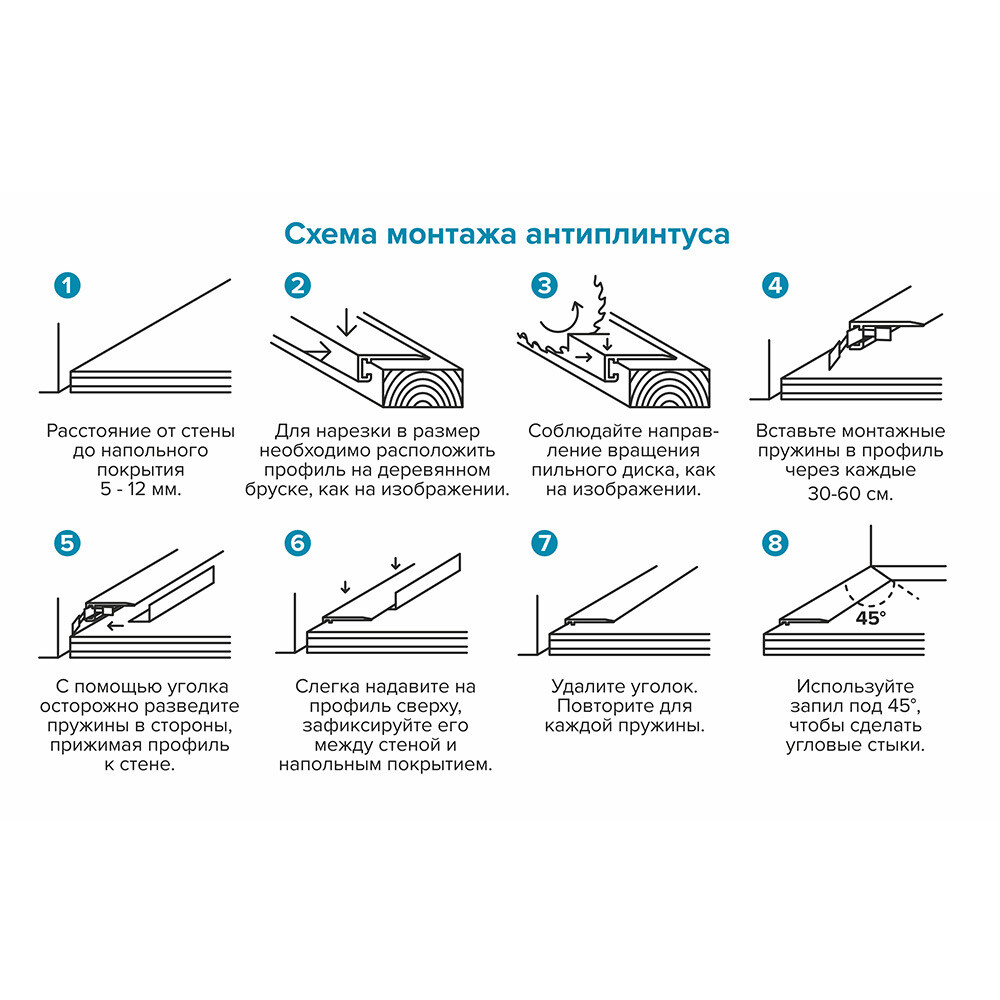 Схема монтажа антиплинтуса

1

Расстояние от стены до напольного покрытия 5 - 12 мм.

2

Для нарезки в размер необходимо расположить профиль на деревянном бруске, как на изображении.

3

Соблюдайте направление вращения пильного диска, как на изображении.

4

Вставьте монтажные пружины в профиль через каждые 30-60 см.

5

С помощью уголка осторожно разведите пружины в стороны, прижимая профиль к стене.

6

Слегка надавите на профиль сверху, зафиксируйте его между стеной и напольным покрытием.

7

Удалите уголок. Повторите для каждой пружины.

8

45°

Используйте запил под 45°, чтобы сделать угловые стыки.