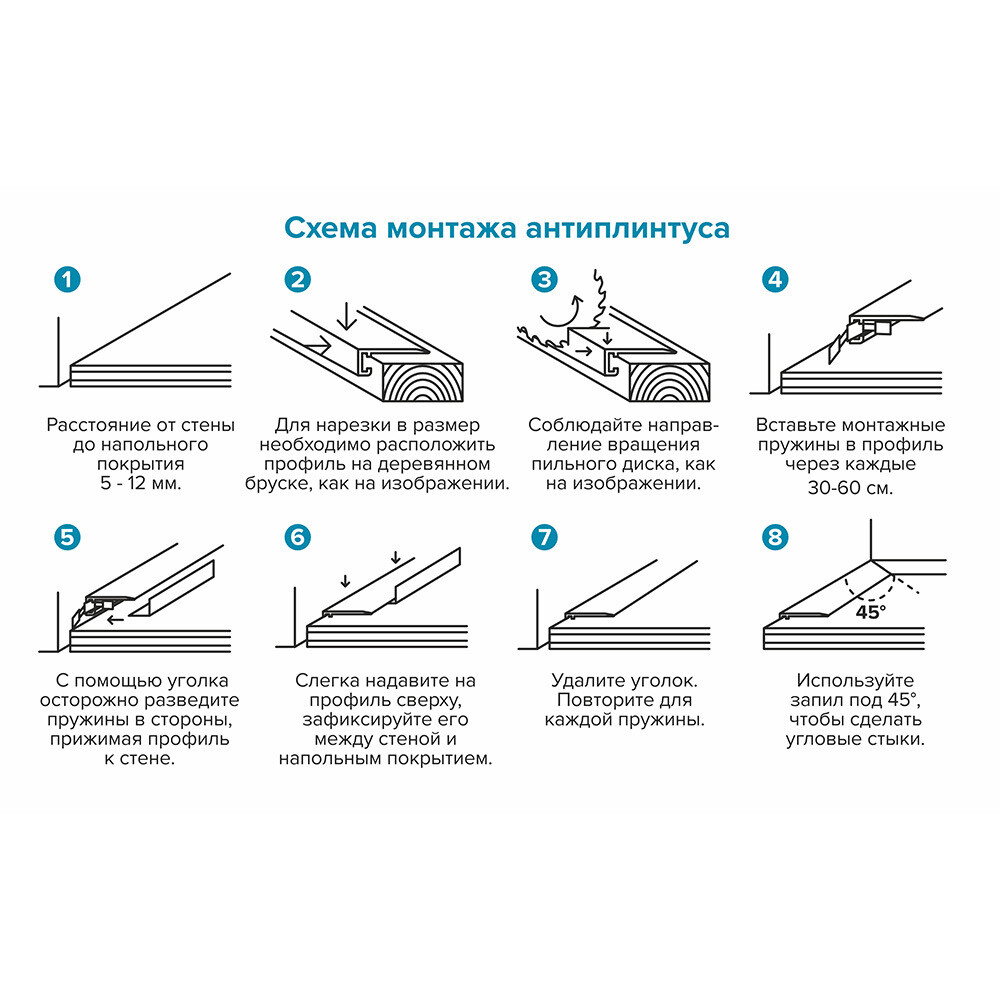 Схема монтажа антиплинтуса

1
Расстояние от стены до напольного покрытия 5 - 12 мм.

2
Для нарезки в размер необходимо расположить профиль на деревянном бруске, как на изображении.

3
Соблюдайте направление вращения пильного диска, как на изображении.

4
Вставьте монтажные пружины в профиль через каждые 30-60 см.

5
С помощью уголка осторожно разведите пружины в стороны, прижимая профиль к стене.

6
Слегка надавите на профиль сверху, зафиксируйте его между стеной и напольным покрытием.

7
Удалите уголок. Повторите для каждой пружины.

8
45°
Используйте запил под 45°, чтобы сделать угловые стыки.