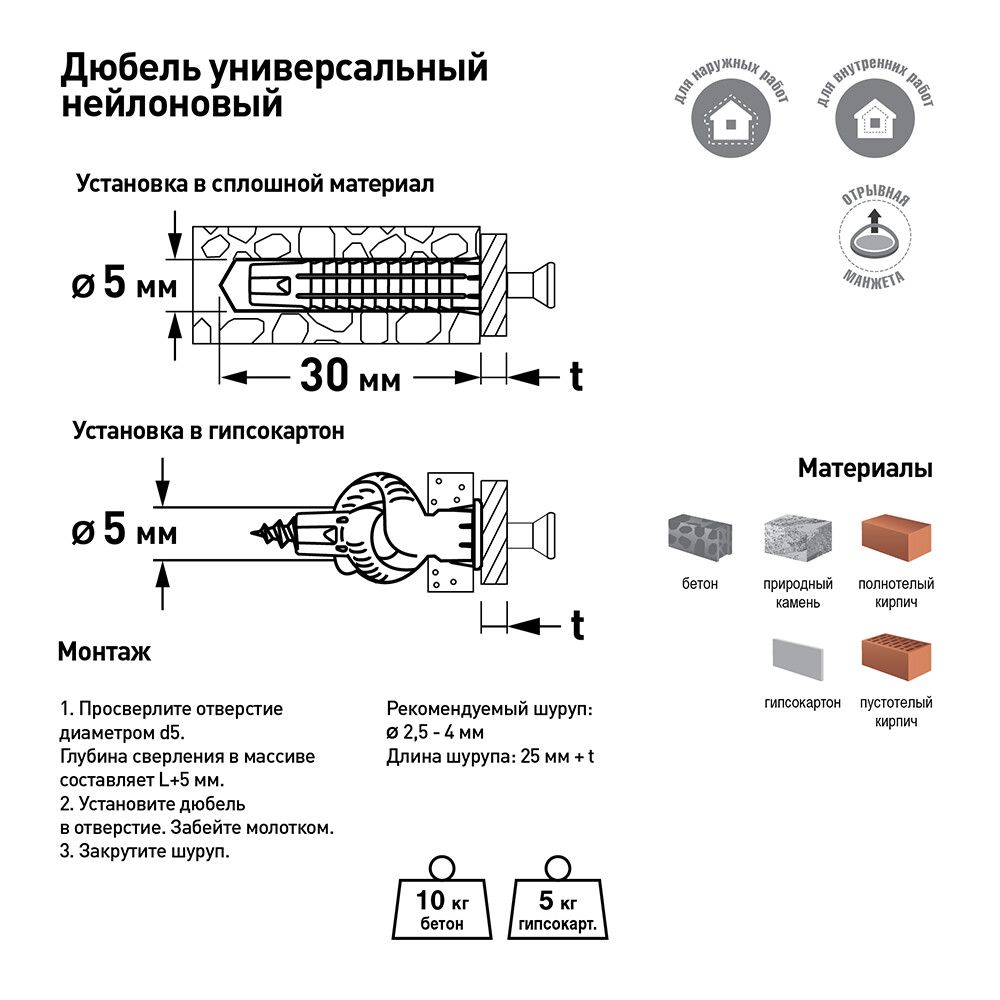 Дюбель универсальный нейлоновый

для наружных работ

для внутренних работ

ОТРЫВНАЯ МАНЖЕТА

Установка в сплошной материал

ø 5 мм

30 мм

t

Установка в гипсокартон

ø 5 мм

t

Материалы

бетон

природный камень

полнотелый кирпич

гипсокартон

пустотелый кирпич

Монтаж

1. Просверлите отверстие диаметром d5.
Глубина сверления в массиве составляет L+5 мм.
2. Установите дюбель в отверстие. Забейте молотком.
3. Закрутите шуруп.

Рекомендуемый шуруп:
ø 2,5 - 4 мм
Длина шурупа: 25 мм + t

10 кг бетон

5 кг гипсокарт.