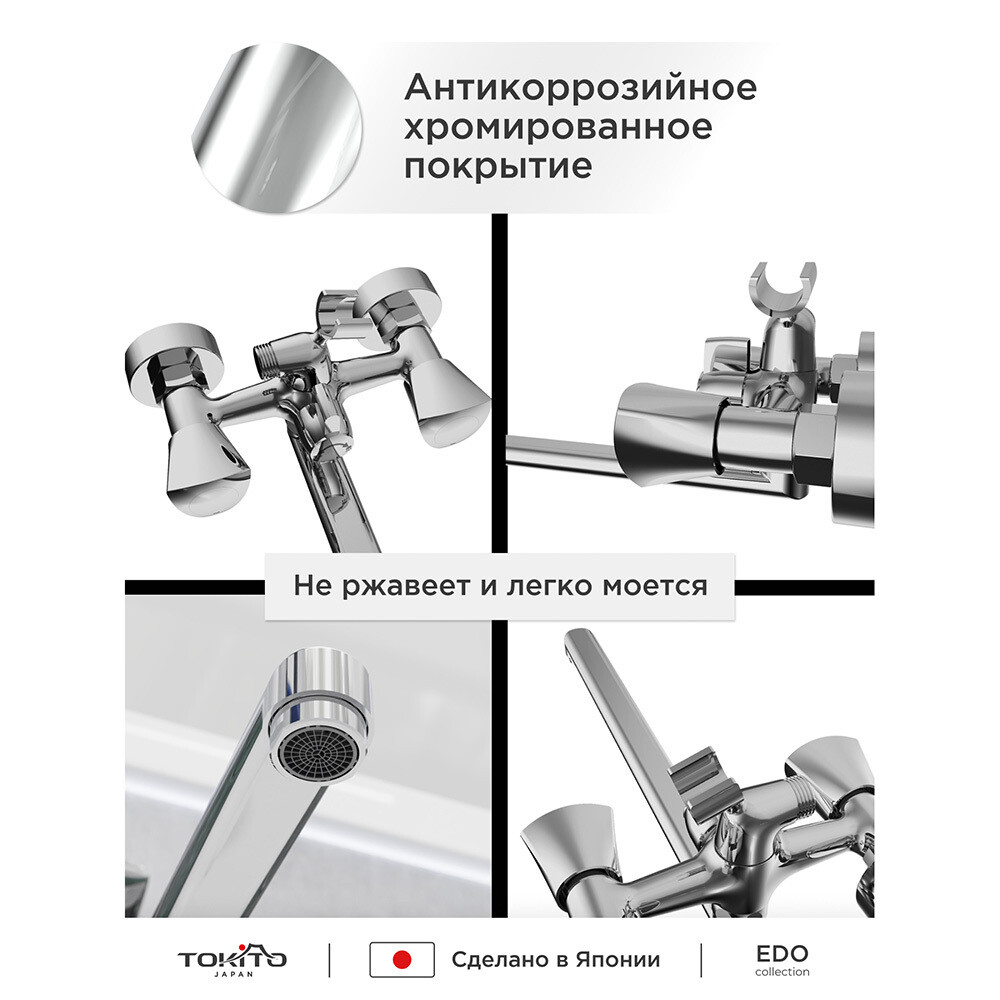 Антикоррозийное хромированное покрытие

Не ржавеет и легко моется

TOKITO
JAPAN

Сделано в Японии

EDO
collection