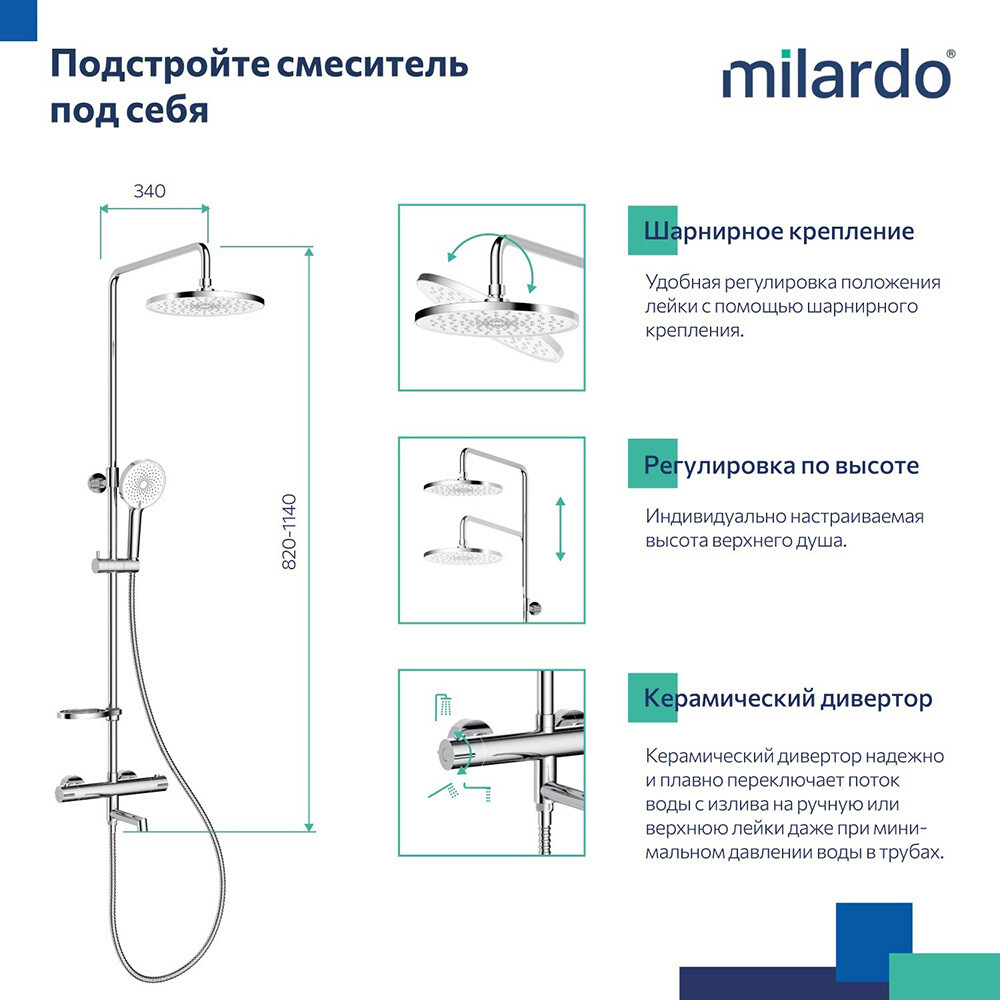 Подстройте смеситель под себя

milardo®

340

820-1140

Шарнирное крепление

Удобная регулировка положения лейки с помощью шарнирного крепления.

Регулировка по высоте

Индивидуально настраиваемая высота верхнего душа.

Керамический дивертор

Керамический дивертор надежно и плавно переключает поток воды с излива на ручную или верхнюю лейки даже при минимальном давлении воды в трубах.