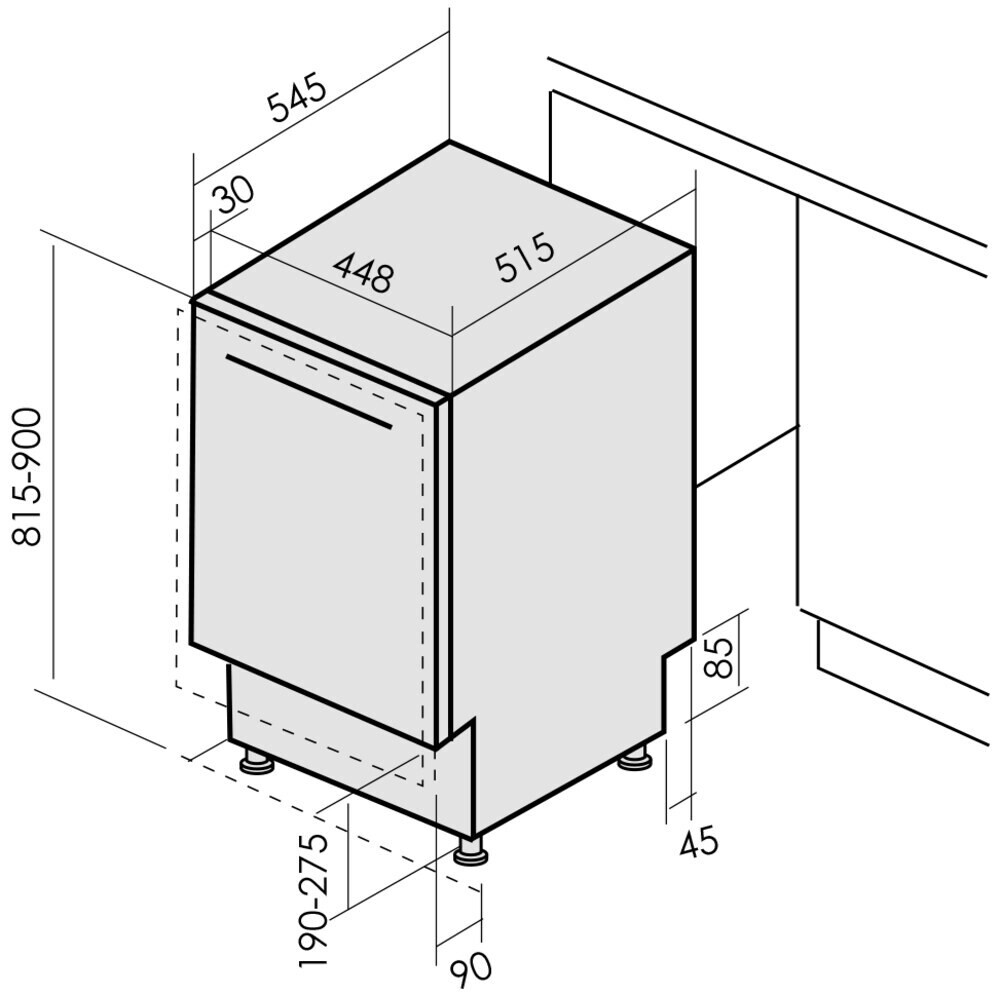 545
30
448
515
815-900
85
45
190-275
90