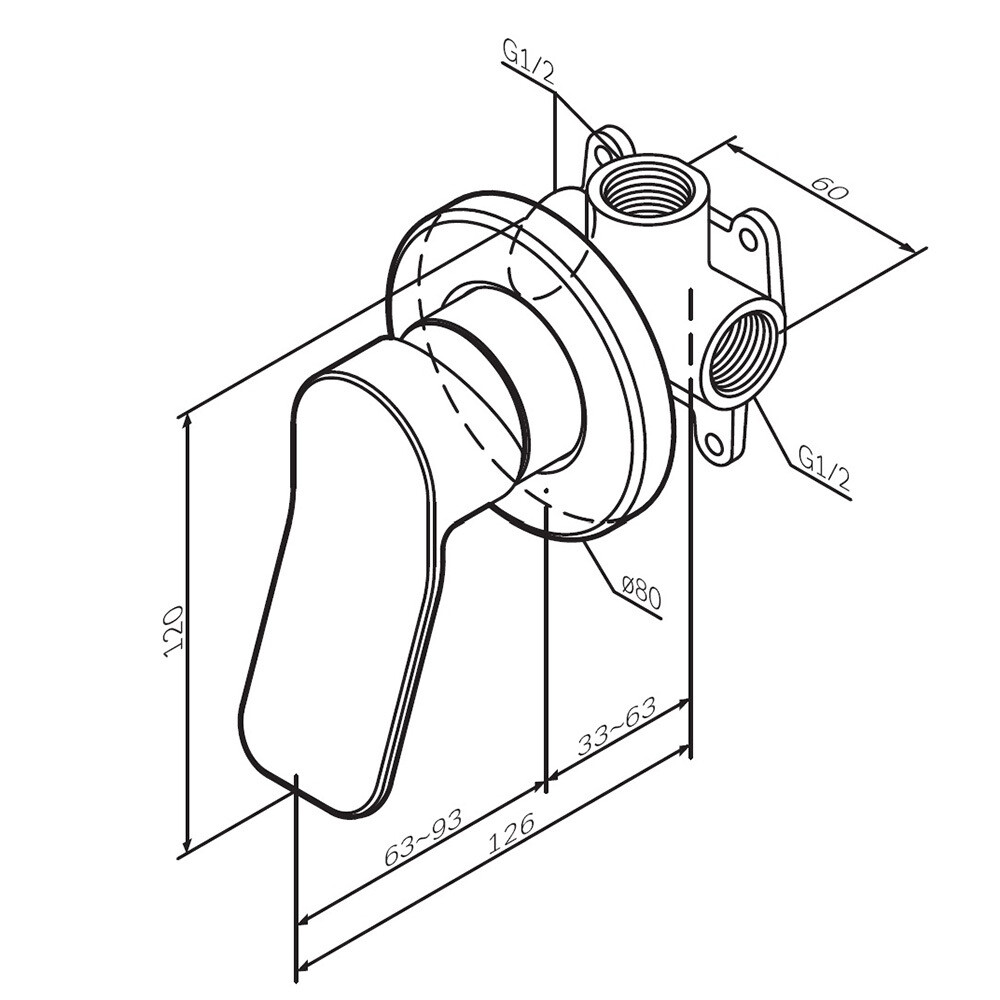 G1/2
60
G1/2
Ø80
120
33~63
63~93
126